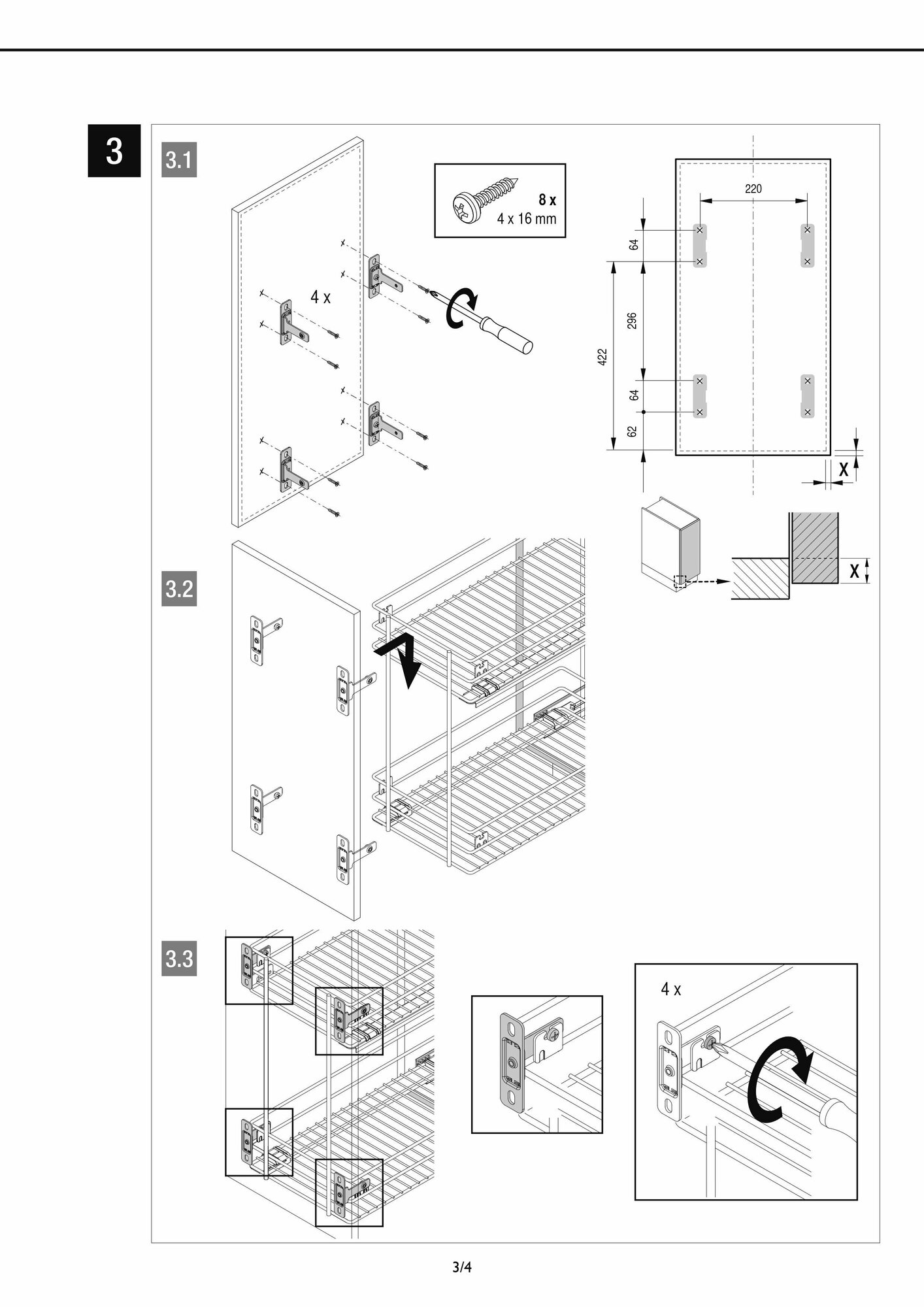 3

3.1

4 x

8 x
4 x 16 mm

220

64

296

422

64

62

X

X

3.2

3.3

4 x

3/4