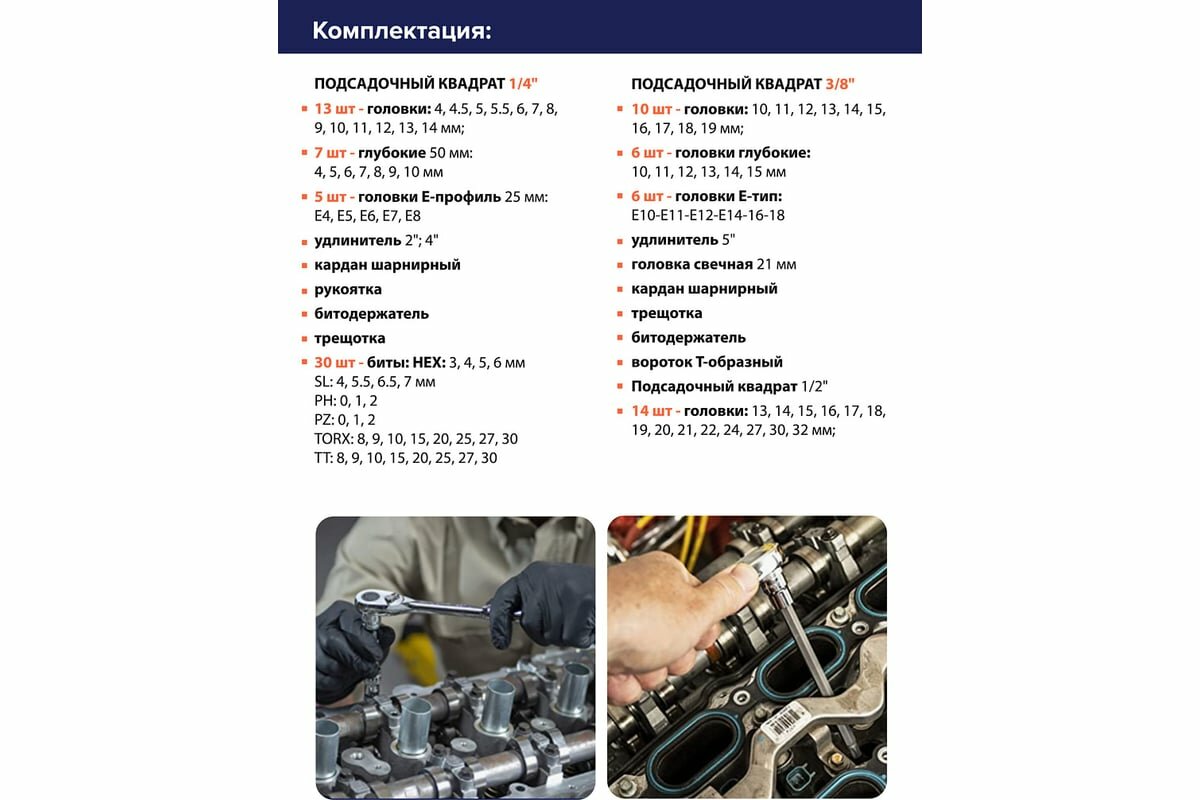 Комплектация:

ПОДСАДОЧНЫЙ КВАДРАТ 1/4"

13 шт - головки: 4, 4.5, 5, 5.5, 6, 7, 8, 9, 10, 11, 12, 13, 14 мм;

7 шт - глубокие 50 мм: 4, 5, 6, 7, 8, 9, 10 мм

5 шт - головки Е-профиль 25 мм: E4, E5, E6, E7, E8

удлинитель 2"; 4"

кардан шарнирный

рукоятка

битодержатель

трещотка

30 шт - биты: HEX: 3, 4, 5, 6 мм
SL: 4, 5.5, 6.5, 7 мм
PH: 0, 1, 2
PZ: 0, 1, 2
TORX: 8, 9, 10, 15, 20, 25, 27, 30
TT: 8, 9, 10, 15, 20, 25, 27, 30

ПОДСАДОЧНЫЙ КВАДРАТ 3/8"

10 шт - головки: 10, 11, 12, 13, 14, 15, 16, 17, 18, 19 мм;

6 шт - головки глубокие: 10, 11, 12, 13, 14, 15 мм

6 шт - головки Е-тип: E10-E11-E12-E14-16-18

удлинитель 5"

головка свечная 21 мм

кардан шарнирный

трещотка

битодержатель

вороток Т-образный

Подсадочный квадрат 1/2"

14 шт - головки: 13, 14, 15, 16, 17, 18, 19, 20, 21, 22, 24, 27, 30, 32 мм;