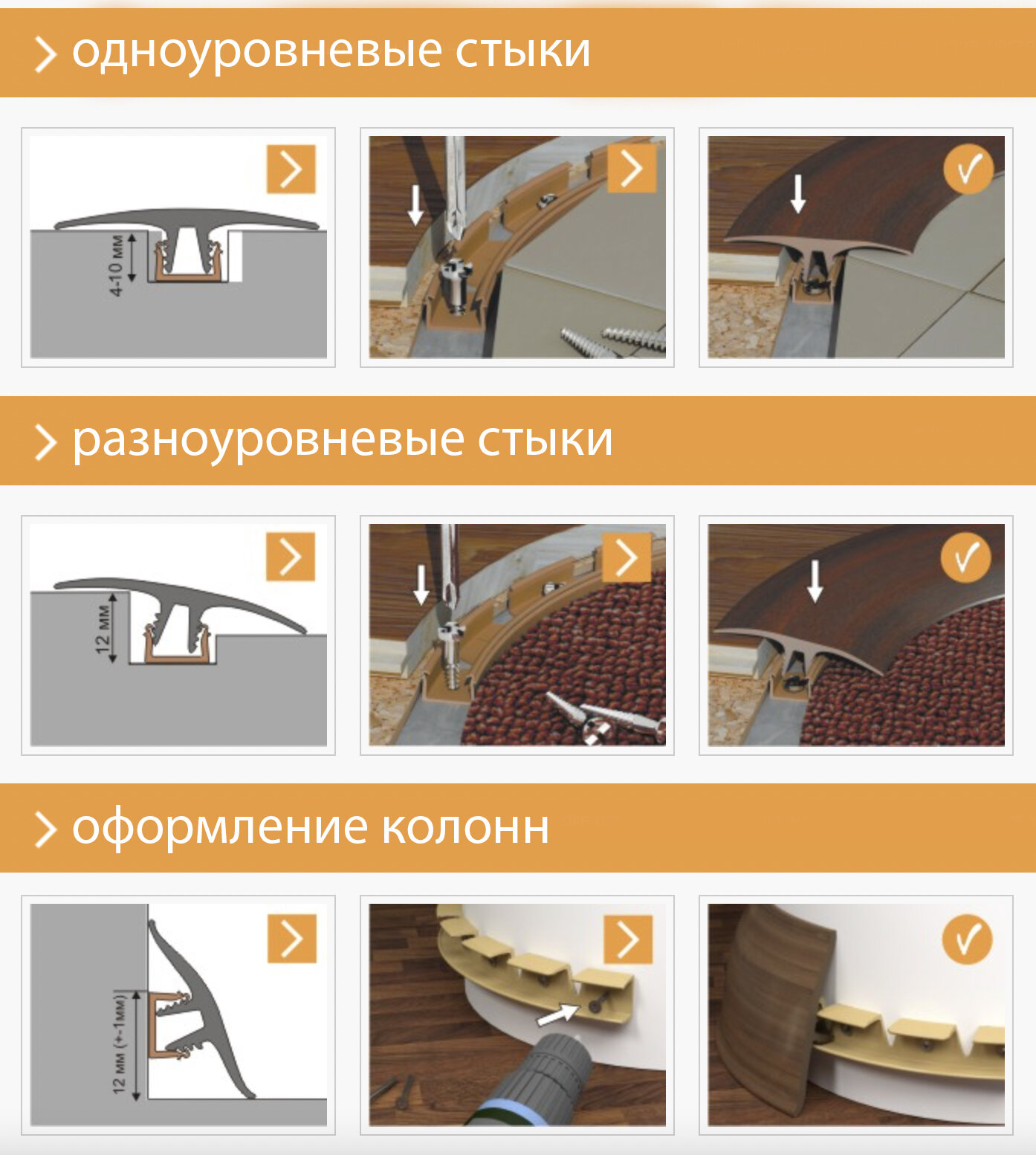 одноуровневые стыки

4-10 мм

разноуровневые стыки

12 мм

оформление колонн

12 мм (+-1мм)