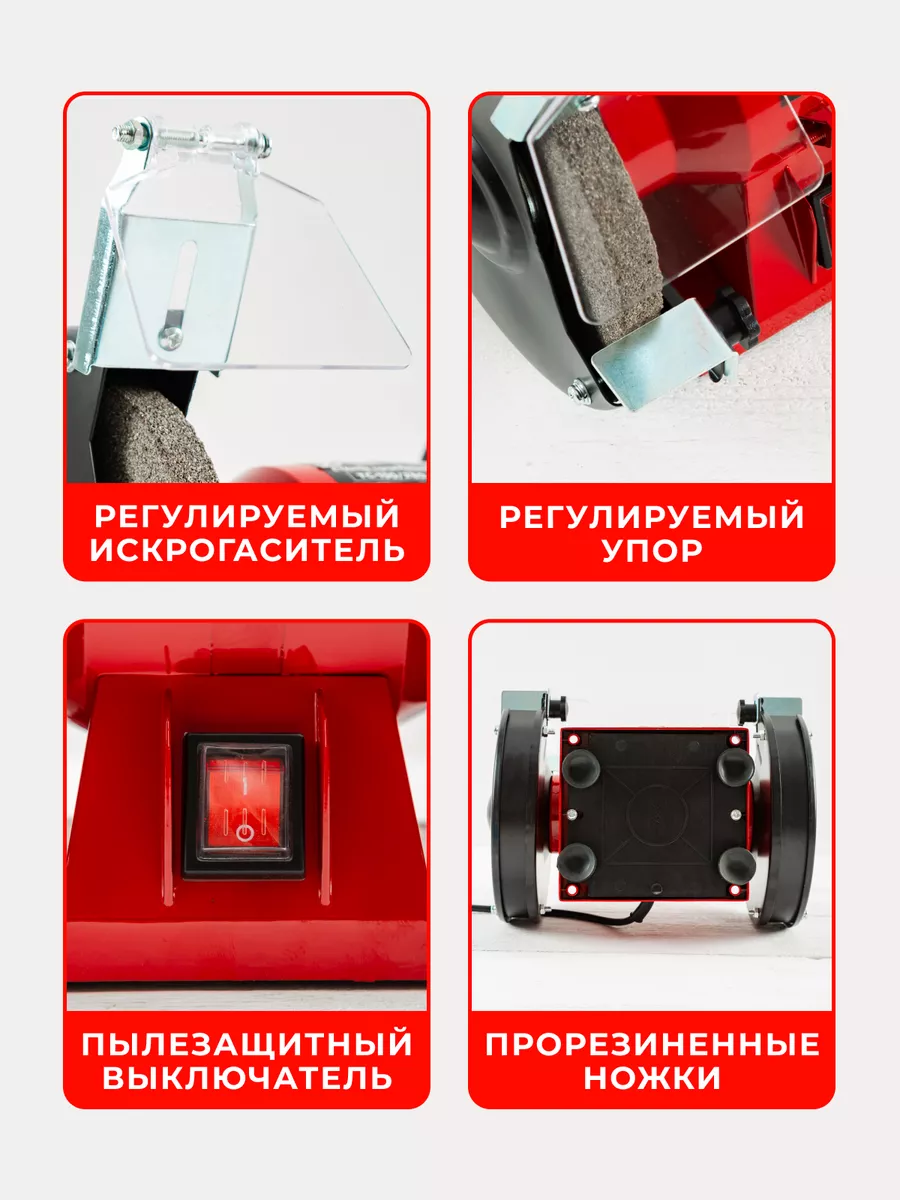 РЕГУЛИРУЕМЫЙ ИСКРОГАСИТЕЛЬ

РЕГУЛИРУЕМЫЙ УПОР

ПЫЛЕЗАЩИТНЫЙ ВЫКЛЮЧАТЕЛЬ

ПРОРЕЗИНЕННЫЕ НОЖКИ