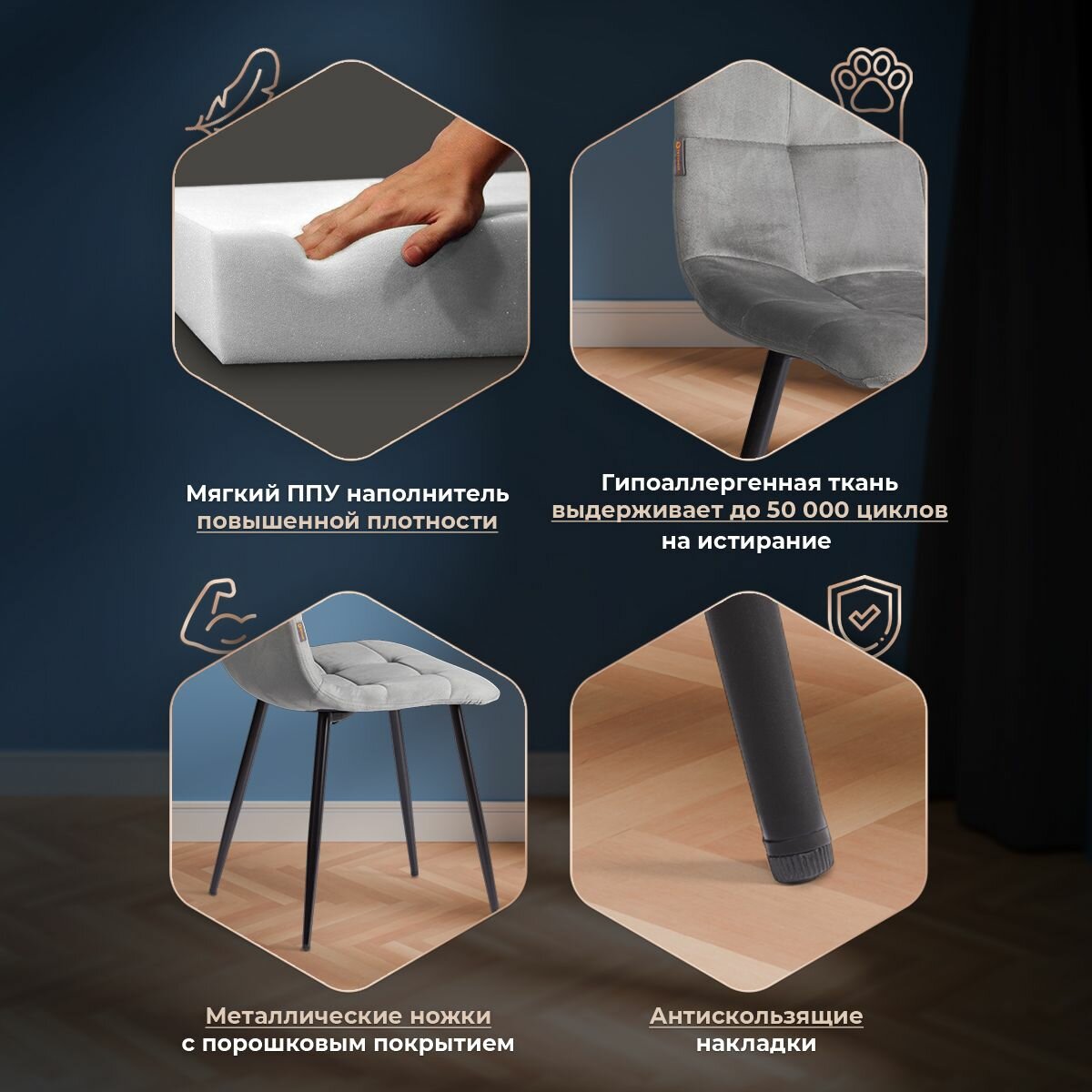 Мягкий ППУ наполнитель повышенной плотности

Гипоаллергенная ткань выдерживает до 50 000 циклов на истирание

Металлические ножки с порошковым покрытием

Антискользящие накладки