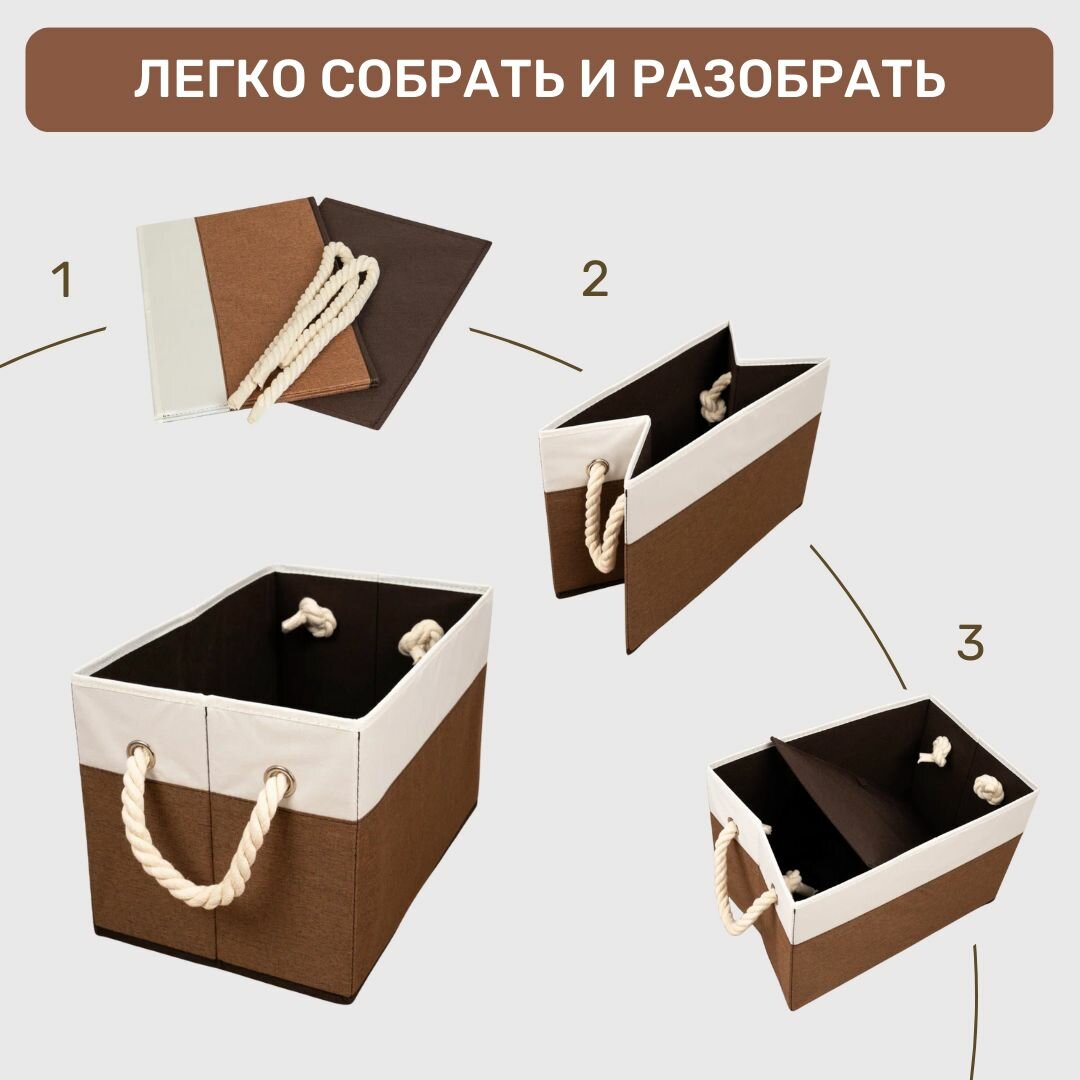 ЛЕГКО СОБРАТЬ И РАЗОБРАТЬ

1

2

3