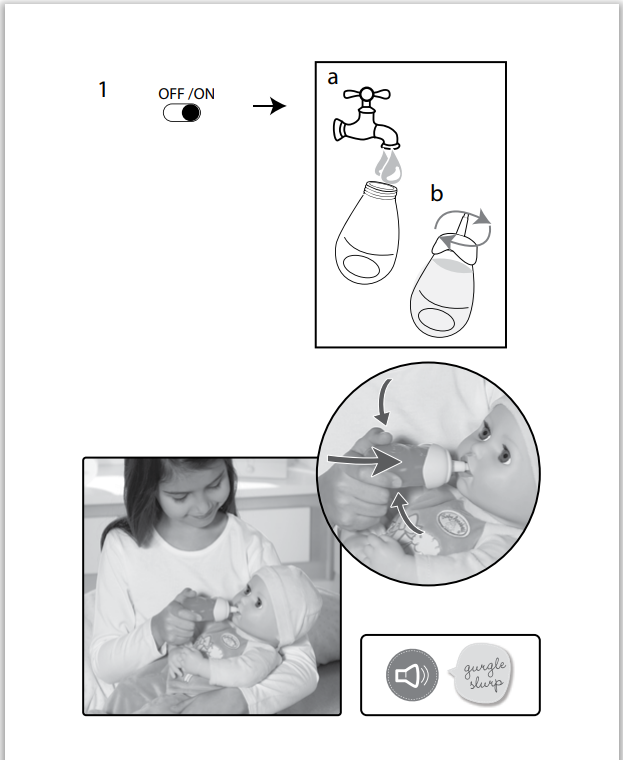 1

OFF /ON

a

b

gurgle slurp