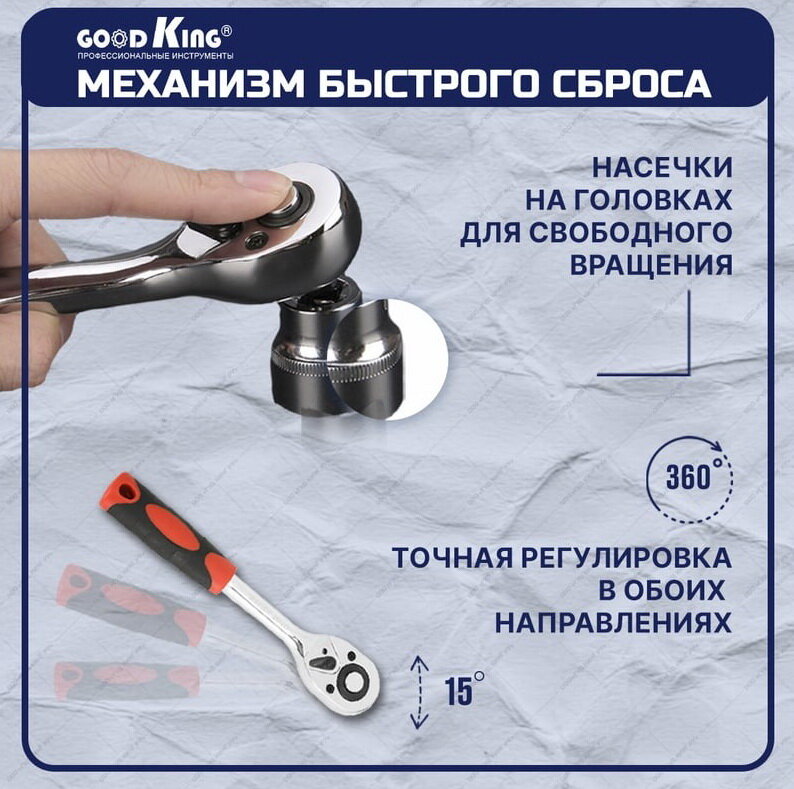 GOOD King®
ПРОФЕССИОНАЛЬНЫЕ ИНСТРУМЕНТЫ

МЕХАНИЗМ БЫСТРОГО СБРОСА

НАСЕЧКИ НА ГОЛОВКАХ ДЛЯ СВОБОДНОГО ВРАЩЕНИЯ

360°

ТОЧНАЯ РЕГУЛИРОВКА В ОБОИХ НАПРАВЛЕНИЯХ

15°