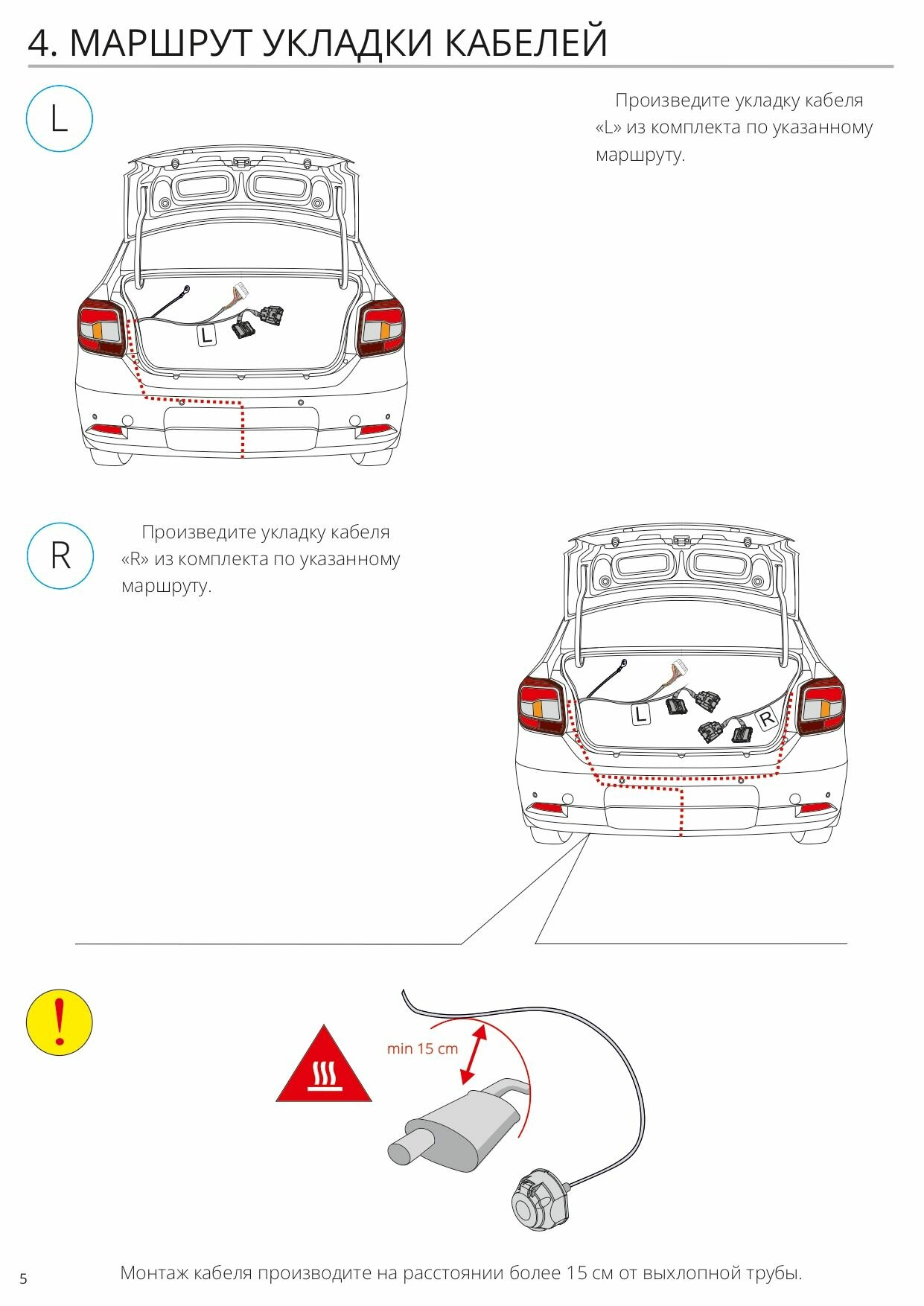 4. МАРШРУТ УКЛАДКИ КАБЕЛЕЙ

L

Произведите укладку кабеля «L» из комплекта по указанному маршруту.

L

R

Произведите укладку кабеля «R» из комплекта по указанному маршруту.

L

R

!

min 15 cm

5

Монтаж кабеля производите на расстоянии более 15 см от выхлопной трубы.