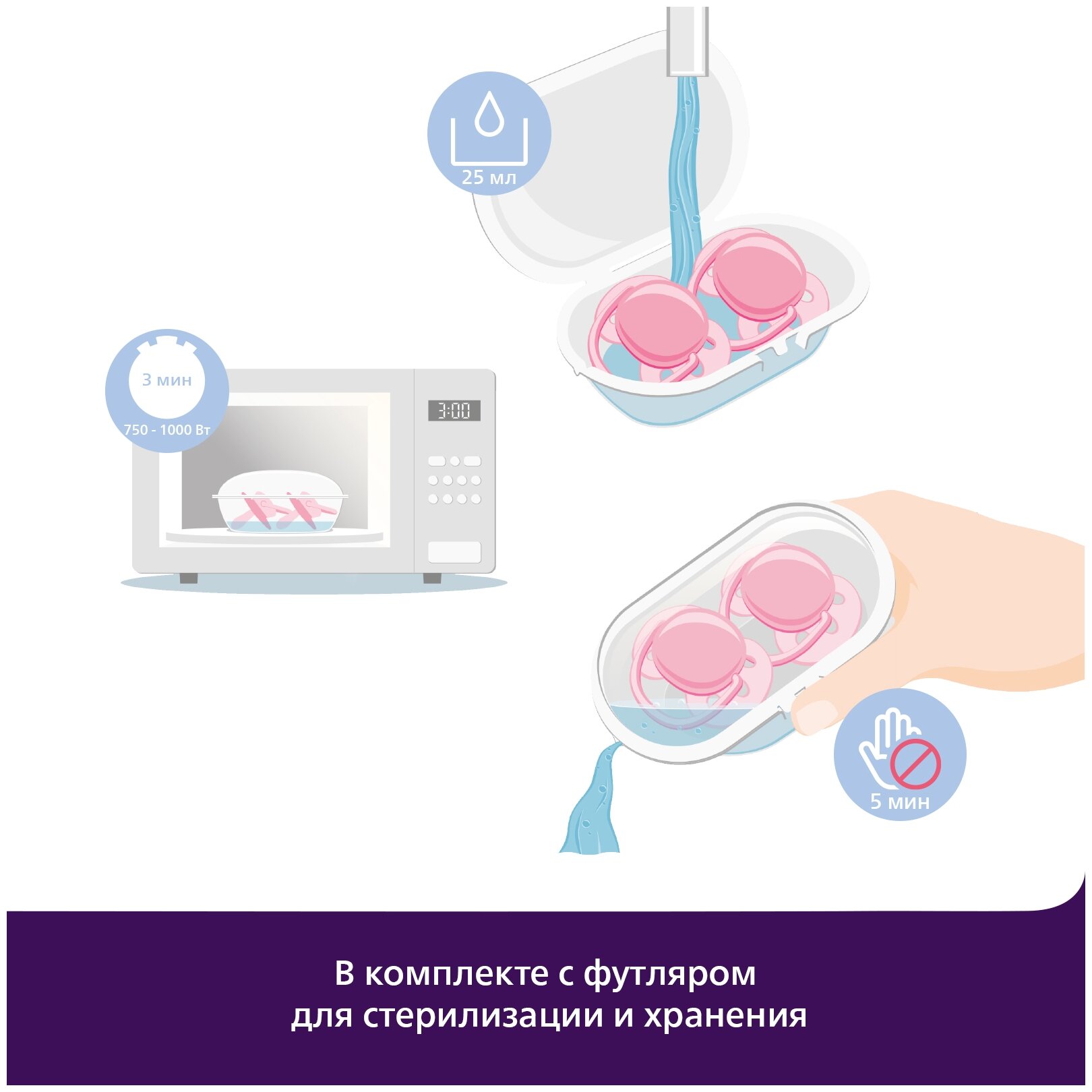 25 мл

3 мин

750 - 1000 Вт

3:00

5 мин

В комплекте с футляром для стерилизации и хранения