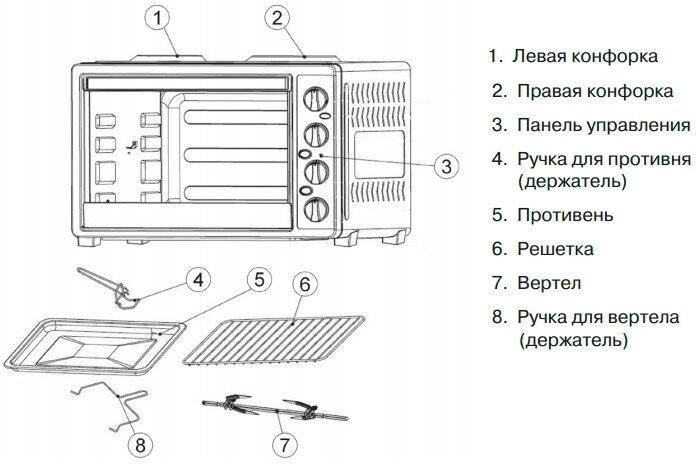 1
2
3
4
5
6
8
7

1. Левая конфорка
2. Правая конфорка
3. Панель управления
4. Ручка для противня (держатель)
5. Противень
6. Решетка
7. Вертел
8. Ручка для вертела (держатель)