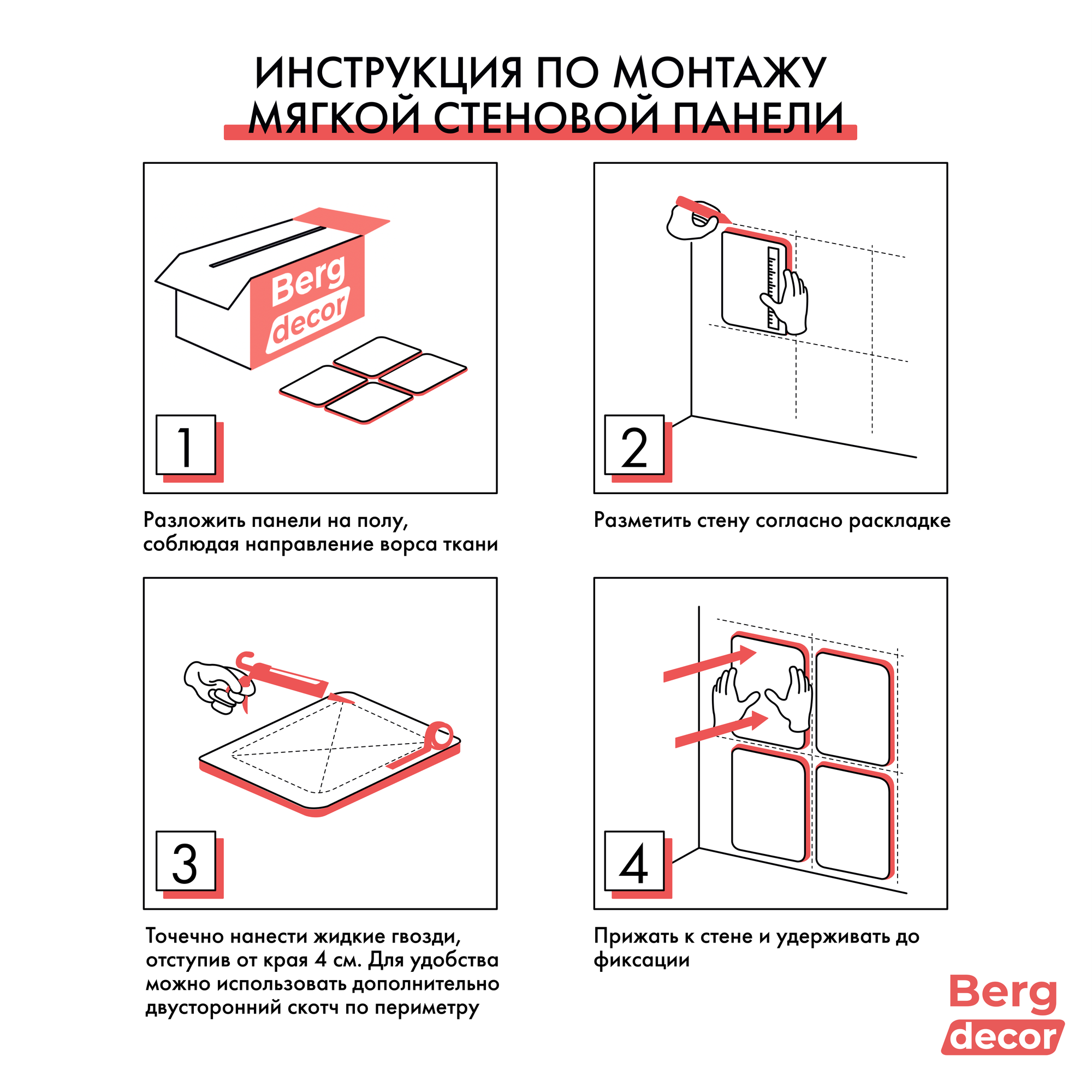 ИНСТРУКЦИЯ ПО МОНТАЖУ
МЯГКОЙ СТЕНОВОЙ ПАНЕЛИ

Berg
decor

1

Разложить панели на полу, соблюдая направление ворса ткани

2

Разметить стену согласно раскладке

3

Точечно нанести жидкие гвозди, отступив от края 4 см. Для удобства можно использовать дополнительно двусторонний скотч по периметру

4

Прижать к стене и удерживать до фиксации

Berg
decor