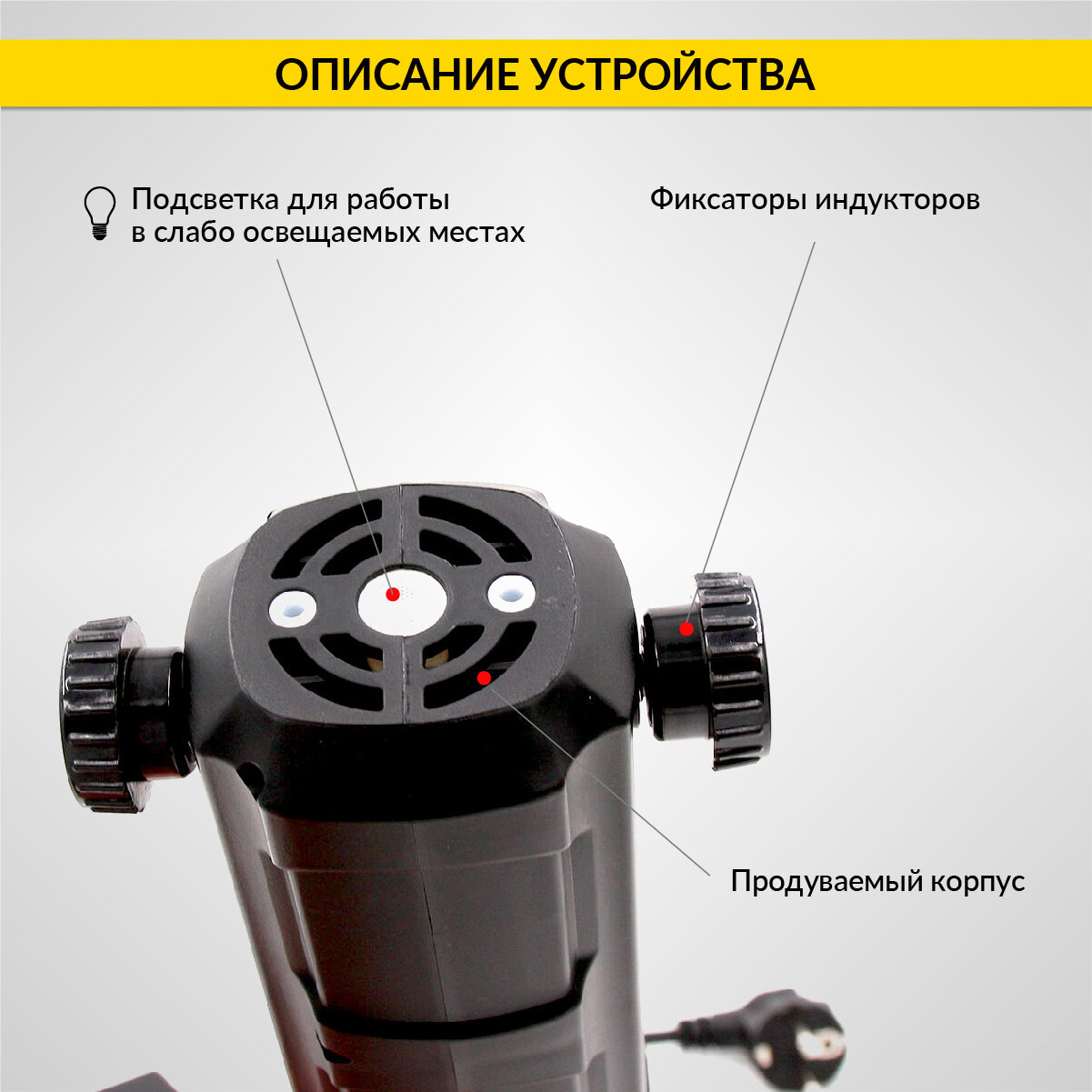 ОПИСАНИЕ УСТРОЙСТВА

Подсветка для работы в слабо освещаемых местах

Фиксаторы индукторов

Продуваемый корпус