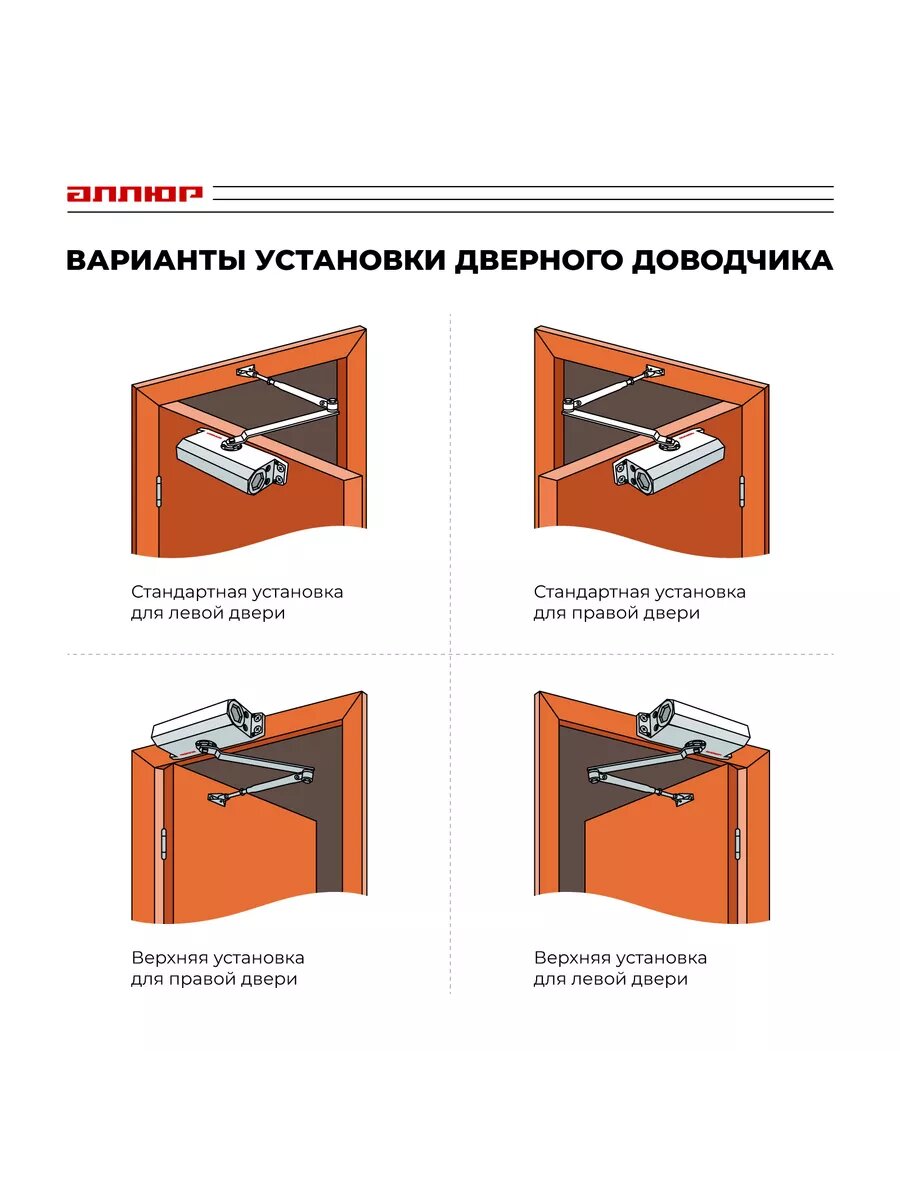 АЛЛЮР

ВАРИАНТЫ УСТАНОВКИ ДВЕРНОГО ДОВОДЧИКА

Стандартная установка для левой двери

Стандартная установка для правой двери

Верхняя установка для правой двери

Верхняя установка для левой двери