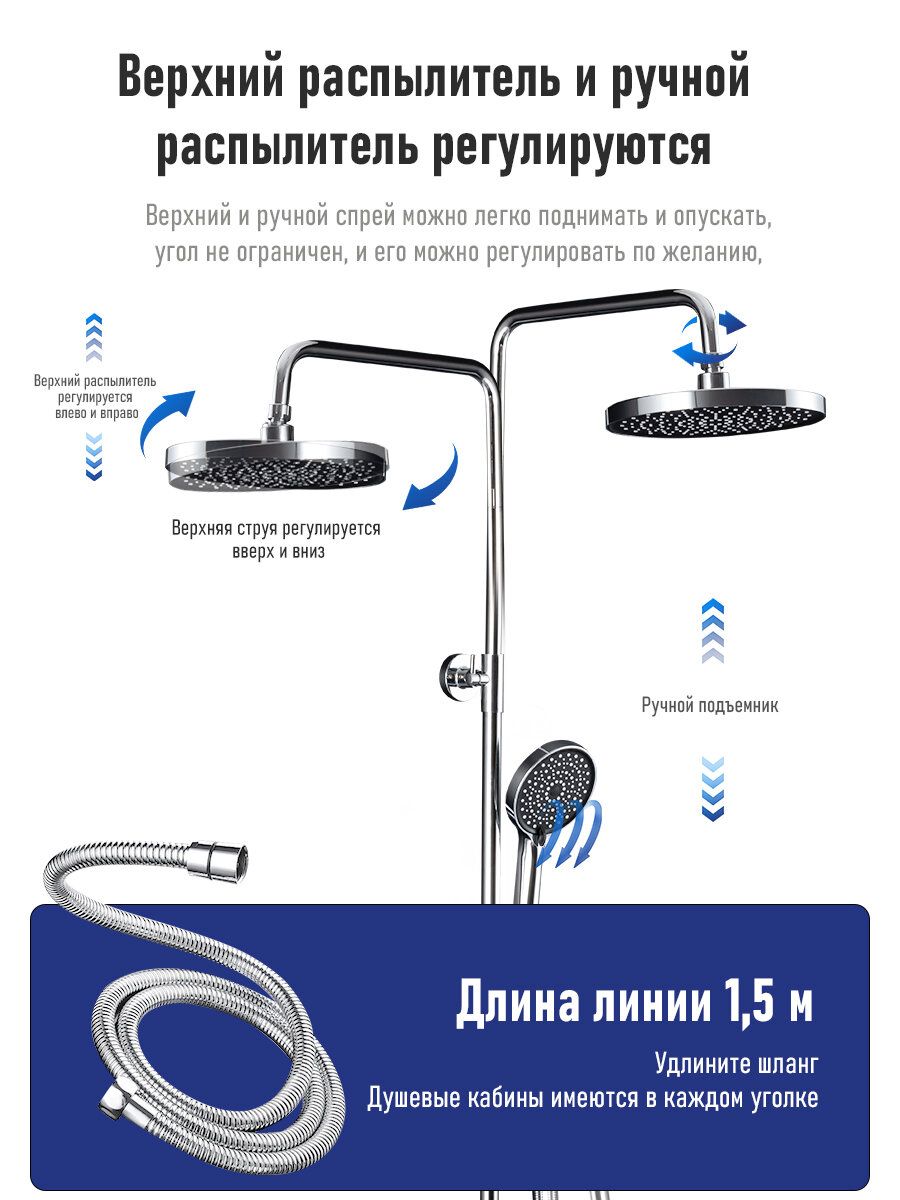 Верхний распылитель и ручной распылитель регулируются

Верхний и ручной спрей можно легко поднимать и опускать, угол не ограничен, и его можно регулировать по желанию,

Верхний распылитель регулируется влево и вправо

Верхняя струя регулируется вверх и вниз

Ручной подъемник

Длина линии 1,5 м

Удлините шланг
Душевые кабины имеются в каждом уголке