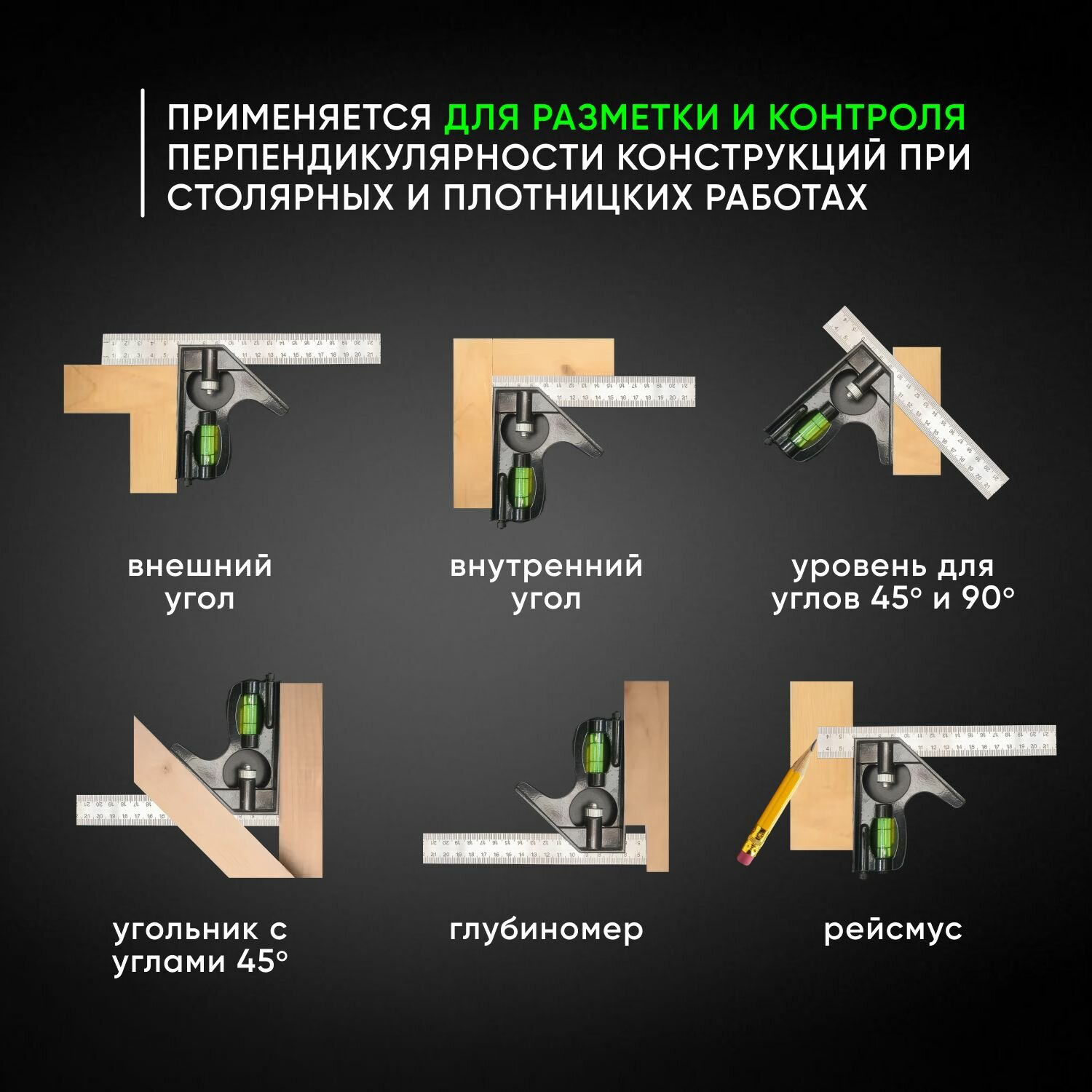 ПРИМЕНЯЕТСЯ ДЛЯ РАЗМЕТКИ И КОНТРОЛЯ ПЕРПЕНДИКУЛЯРНОСТИ КОНСТРУКЦИЙ ПРИ СТОЛЯРНЫХ И ПЛОТНИЦКИХ РАБОТАХ

внешний угол

внутренний угол

уровень для углов 45° и 90°

угольник с углами 45°

глубиномер

рейсмус