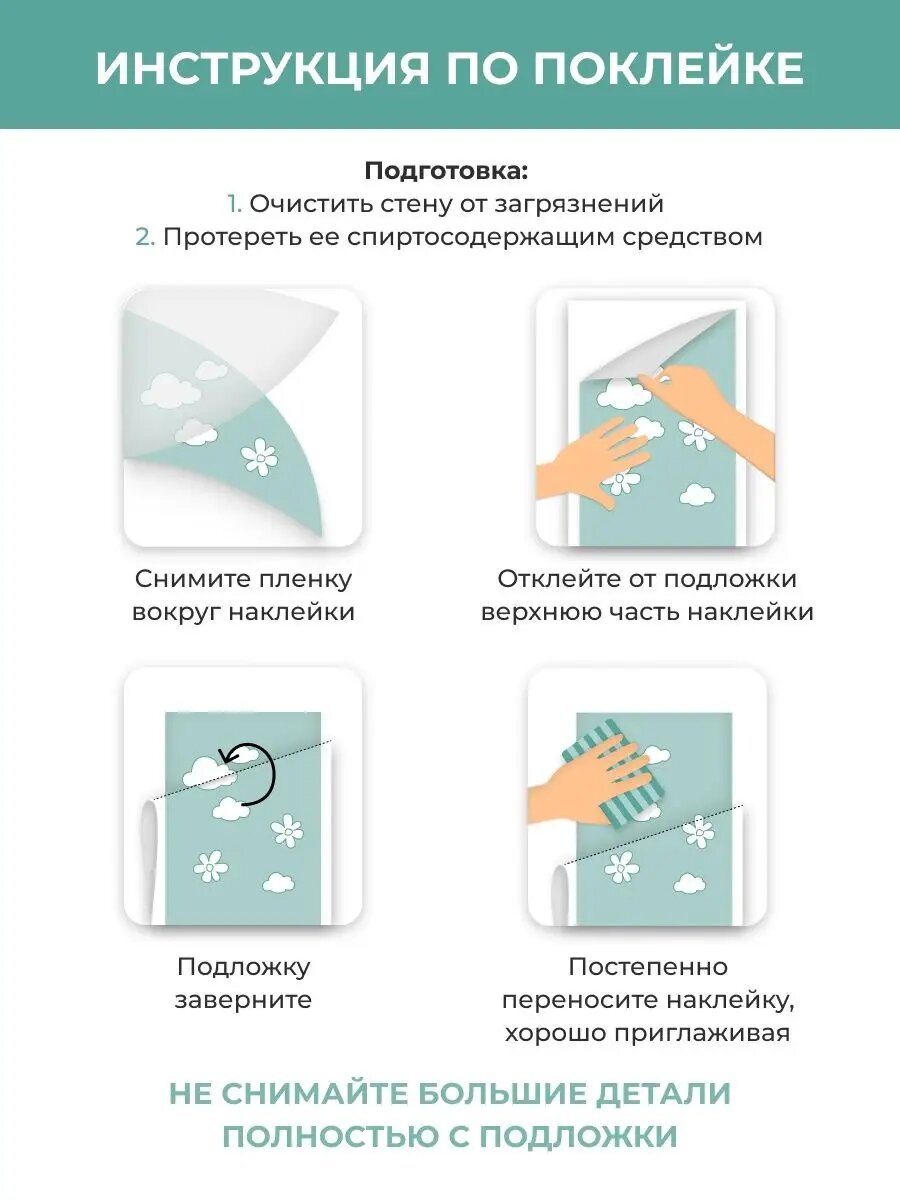 ИНСТРУКЦИЯ ПО ПОКЛЕЙКЕ

Подготовка:
1. Очистить стену от загрязнений
2. Протереть ее спиртосодержащим средством

Снимите пленку вокруг наклейки

Отклейте от подложки верхнюю часть наклейки

Подложку заверните

Постепенно переносите наклейку, хорошо приглаживая

НЕ СНИМАЙТЕ БОЛЬШИЕ ДЕТАЛИ ПОЛНОСТЬЮ С ПОДЛОЖКИ