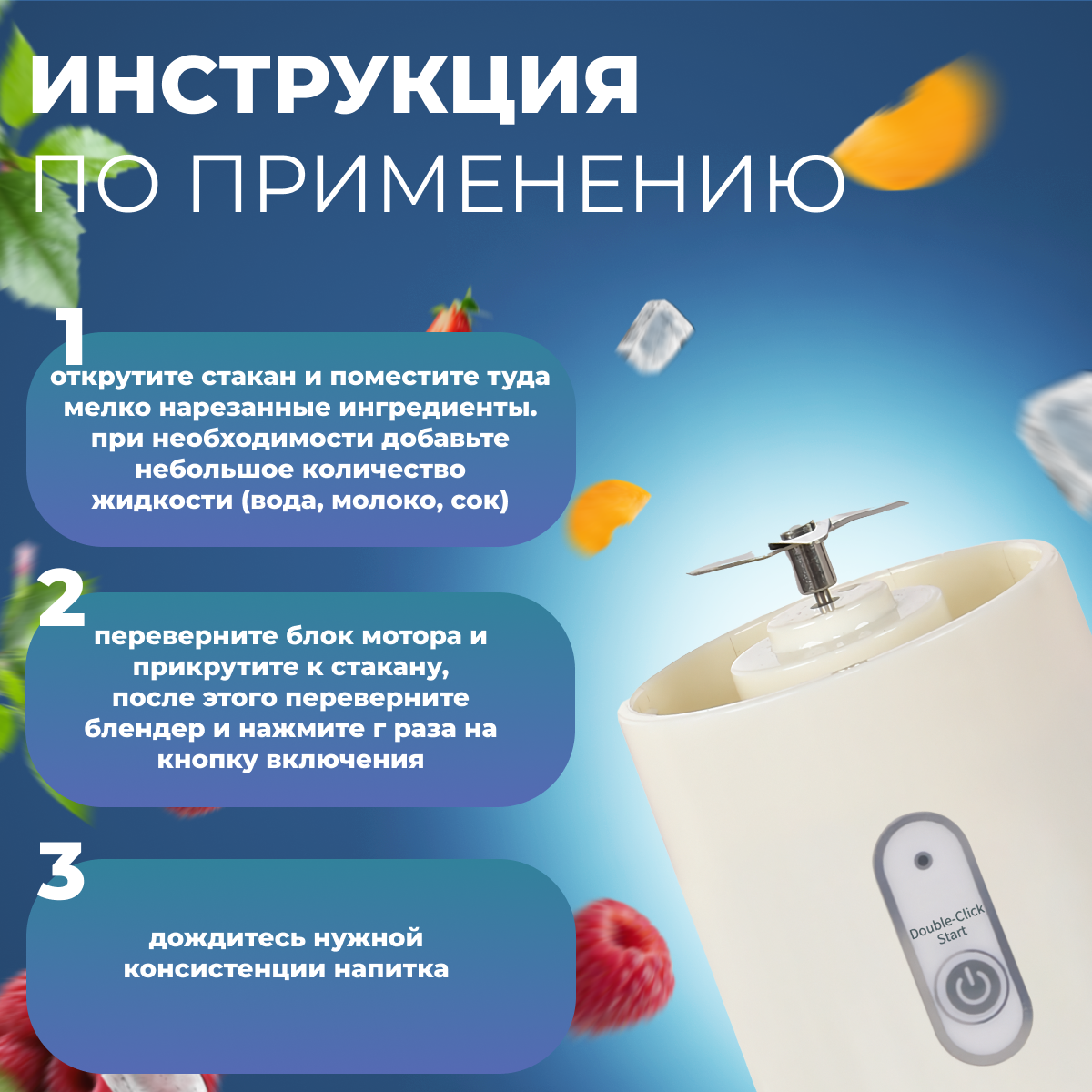 ИНСТРУКЦИЯ
ПО ПРИМЕНЕНИЮ

1
открутите стакан и поместите туда мелко нарезанные ингредиенты. при необходимости добавьте небольшое количество жидкости (вода, молоко, сок)

2
переверните блок мотора и прикрутите к стакану, после этого переверните блендер и нажмите г раза на кнопку включения

3
дождитесь нужной консистенции напитка

Double-Click Start