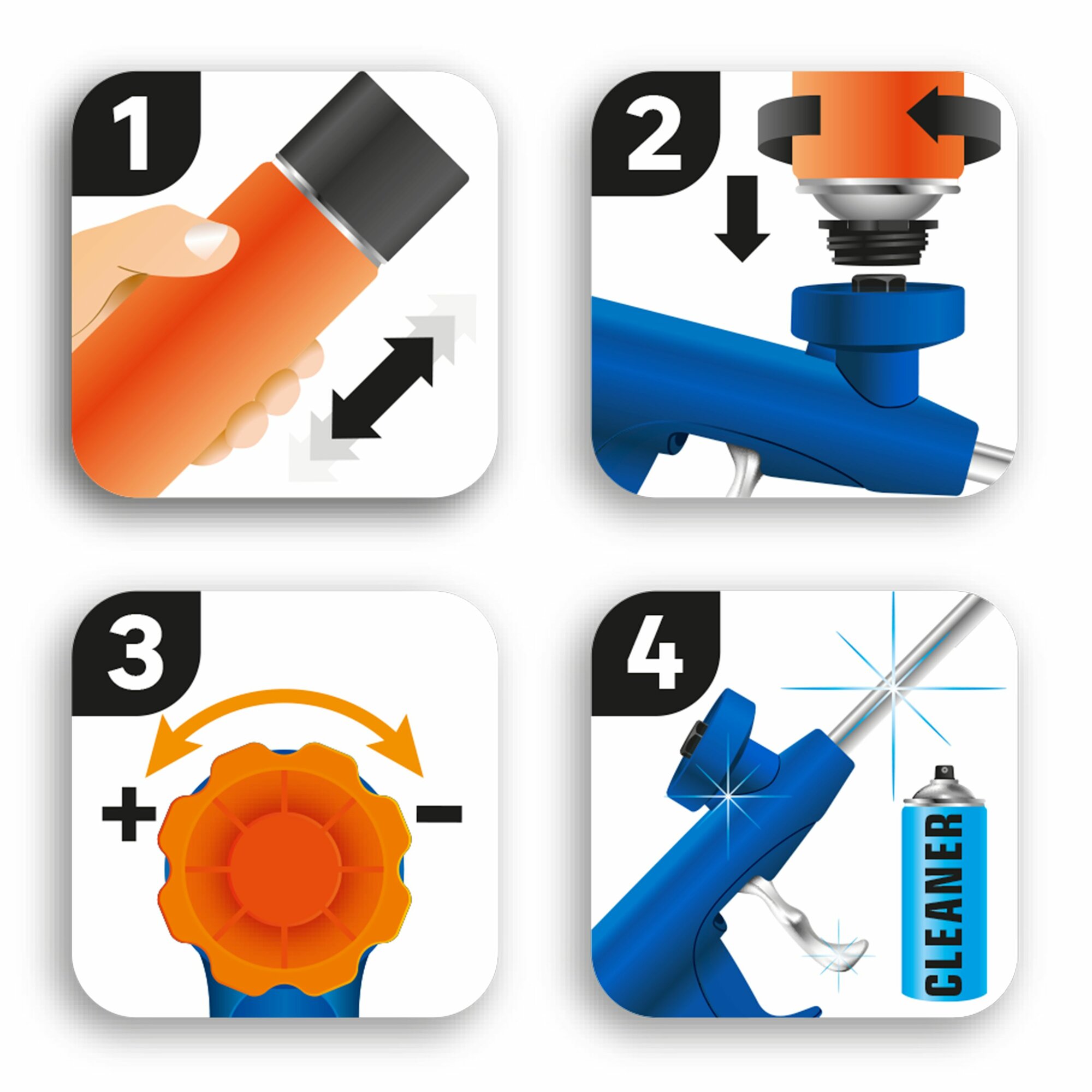 1

2

3

+ −

4

CLEANER