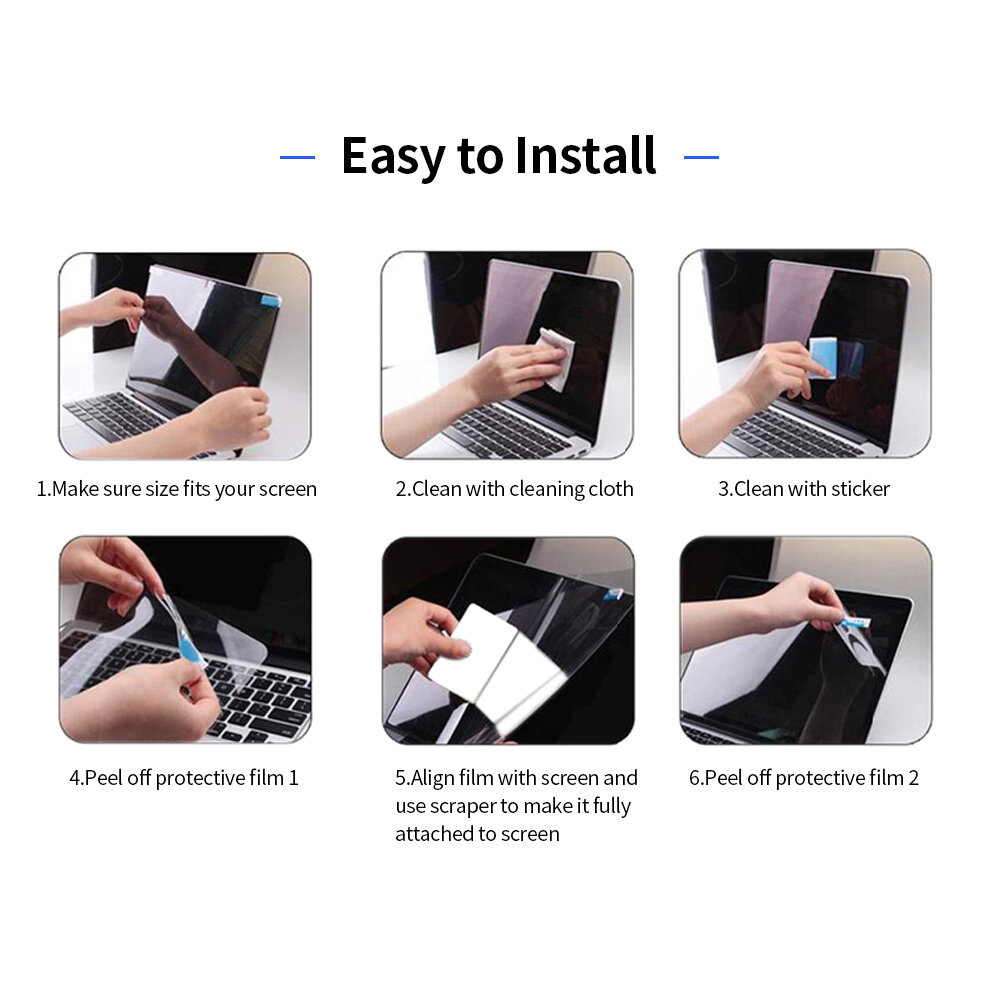 Easy to Install

1.Make sure size fits your screen

2.Clean with cleaning cloth

3.Clean with sticker

4.Peel off protective film 1

5.Align film with screen and use scraper to make it fully attached to screen

6.Peel off protective film 2