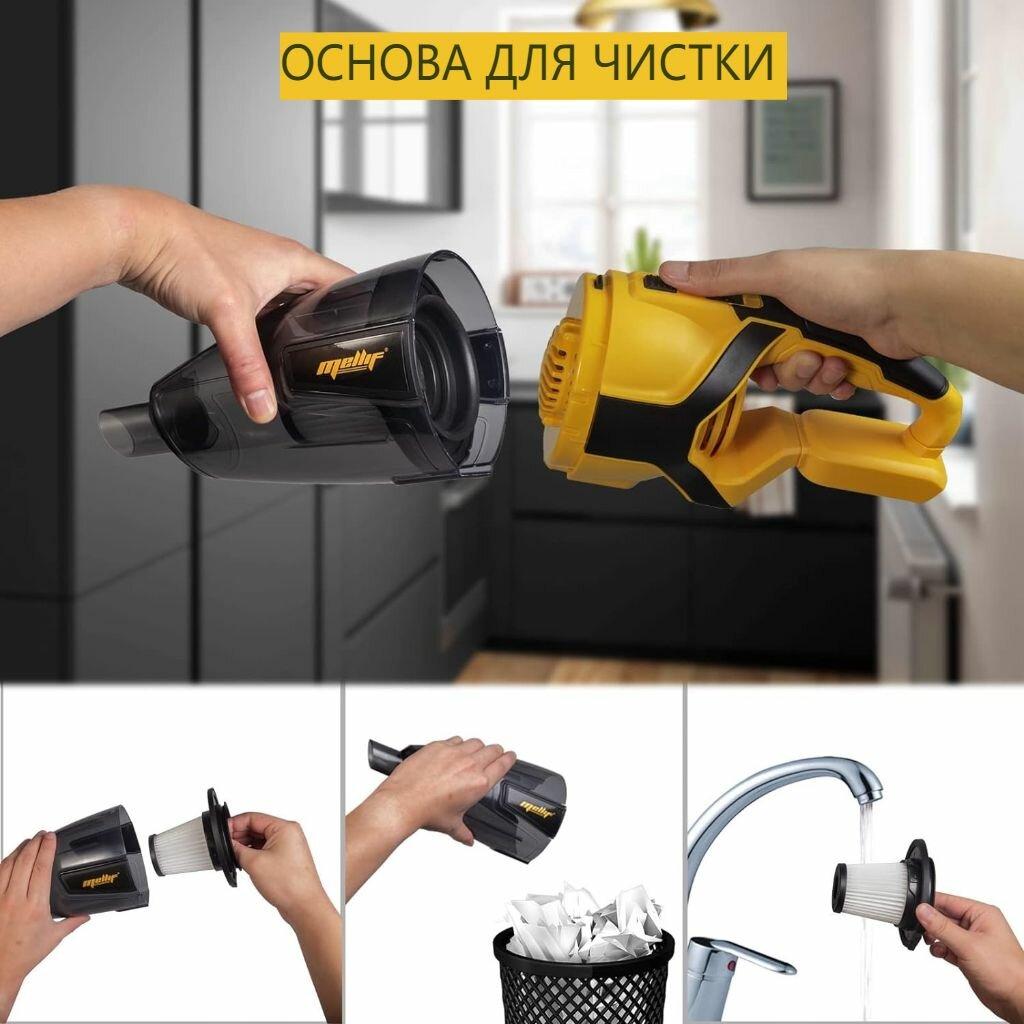 ОСНОВА ДЛЯ ЧИСТКИ

mellif

mellif

mellif