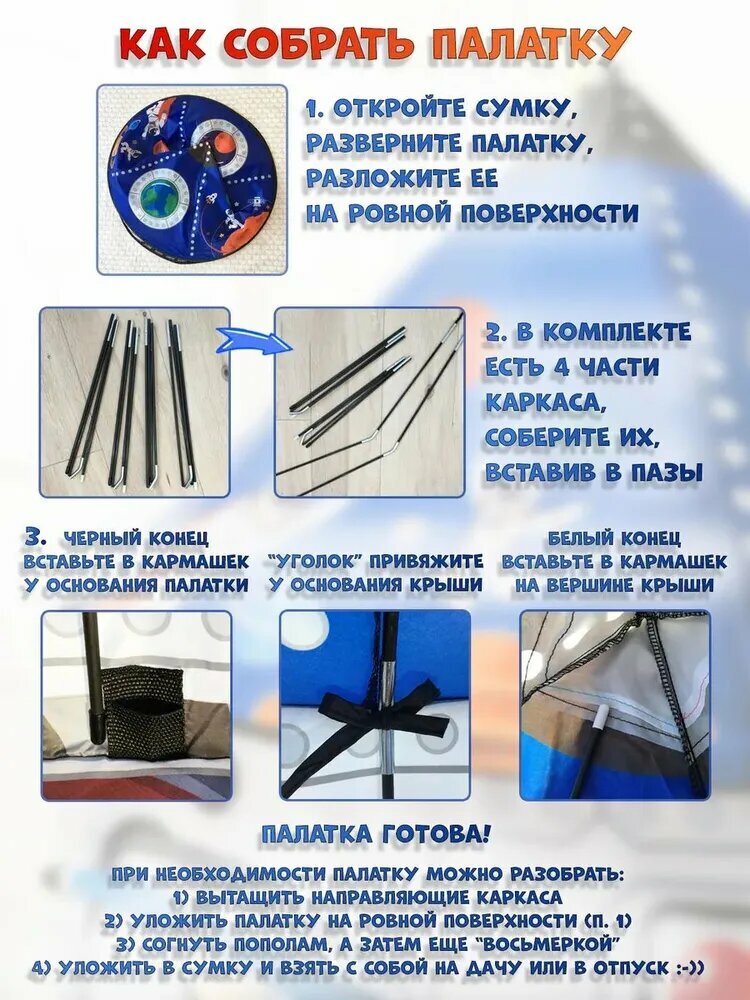 КАК СОБРАТЬ ПАЛАТКУ

1. ОТКРОЙТЕ СУМКУ, РАЗВЕРНИТЕ ПАЛАТКУ, РАЗЛОЖИТЕ ЕЕ НА РОВНОЙ ПОВЕРХНОСТИ

2. В КОМПЛЕКТЕ ЕСТЬ 4 ЧАСТИ КАРКАСА, СОБЕРИТЕ ИХ, ВСТАВИВ В ПАЗЫ

3. ЧЕРНЫЙ КОНЕЦ ВСТАВЬТЕ В КАРМАШЕК У ОСНОВАНИЯ ПАЛАТКИ

"УГОЛОК" ПРИВЯЖИТЕ У ОСНОВАНИЯ КРЫШИ

БЕЛЫЙ КОНЕЦ ВСТАВЬТЕ В КАРМАШЕК НА ВЕРШИНЕ КРЫШИ

ПАЛАТКА ГОТОВА!

ПРИ НЕОБХОДИМОСТИ ПАЛАТКУ МОЖНО РАЗОБРАТЬ:
1) ВЫТАЩИТЬ НАПРАВЛЯЮЩИЕ КАРКАСА
2) УЛОЖИТЬ ПАЛАТКУ НА РОВНОЙ ПОВЕРХНОСТИ (П. 1)
3) СОГНУТЬ ПОПОЛАМ, А ЗАТЕМ ЕЩЕ "ВОСЬМЕРКОЙ"
4) УЛОЖИТЬ В СУМКУ И ВЗЯТЬ С СОБОЙ НА ДАЧУ ИЛИ В ОТПУСК :-))