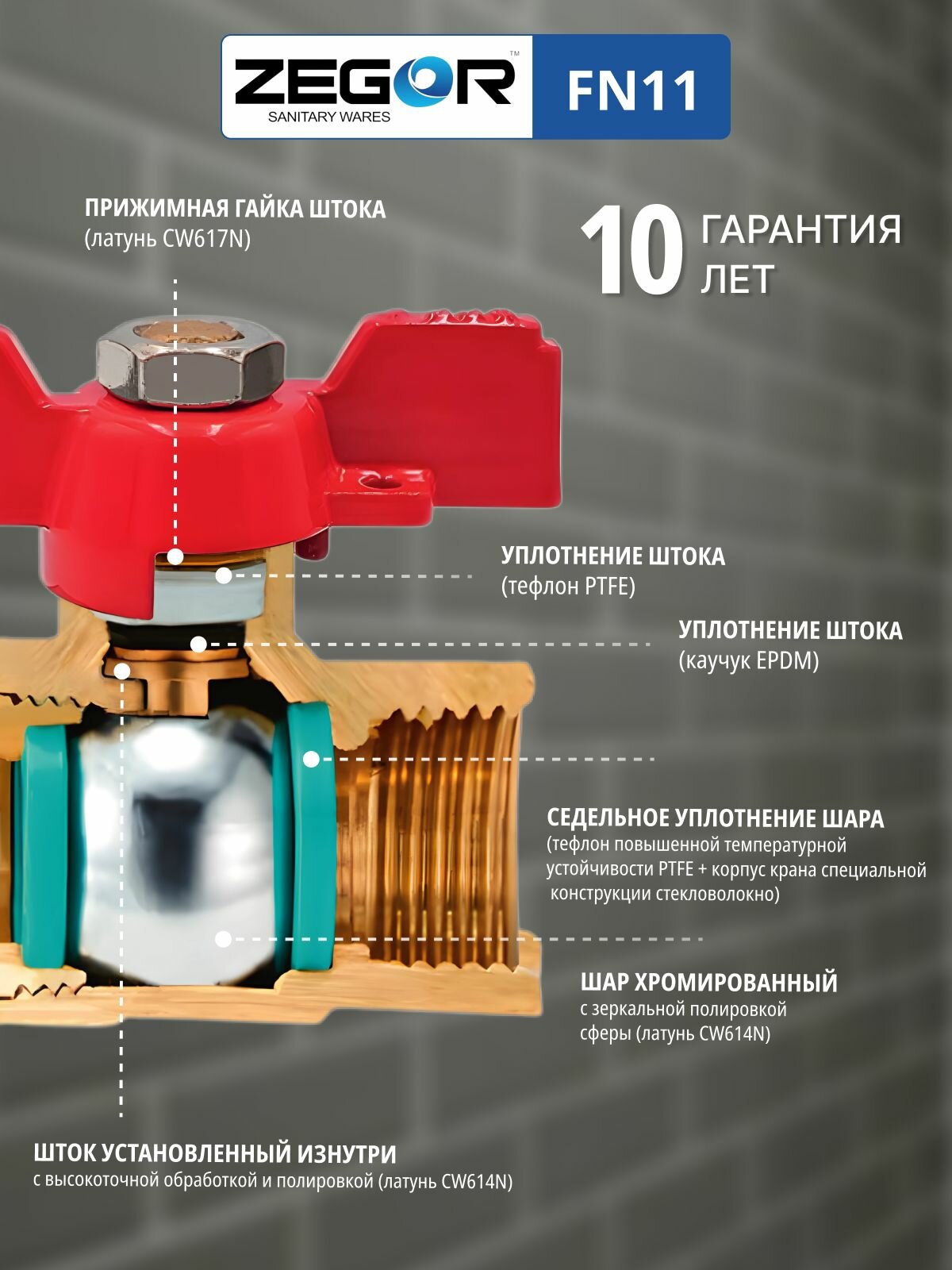 ZEGOR™
SANITARY WARES
FN11

ПРИЖИМНАЯ ГАЙКА ШТОКА
(латунь CW617N)

10 ГАРАНТИЯ ЛЕТ

УПЛОТНЕНИЕ ШТОКА
(тефлон PTFE)

УПЛОТНЕНИЕ ШТОКА
(каучук EPDM)

СЕДЕЛЬНОЕ УПЛОТНЕНИЕ ШАРА
(тефлон повышенной температурной устойчивости PTFE + корпус крана специальной конструкции стекловолокно)

ШАР ХРОМИРОВАННЫЙ
с зеркальной полировкой сферы (латунь CW614N)

ШТОК УСТАНОВЛЕННЫЙ ИЗНУТРИ
с высокоточной обработкой и полировкой (латунь CW614N)