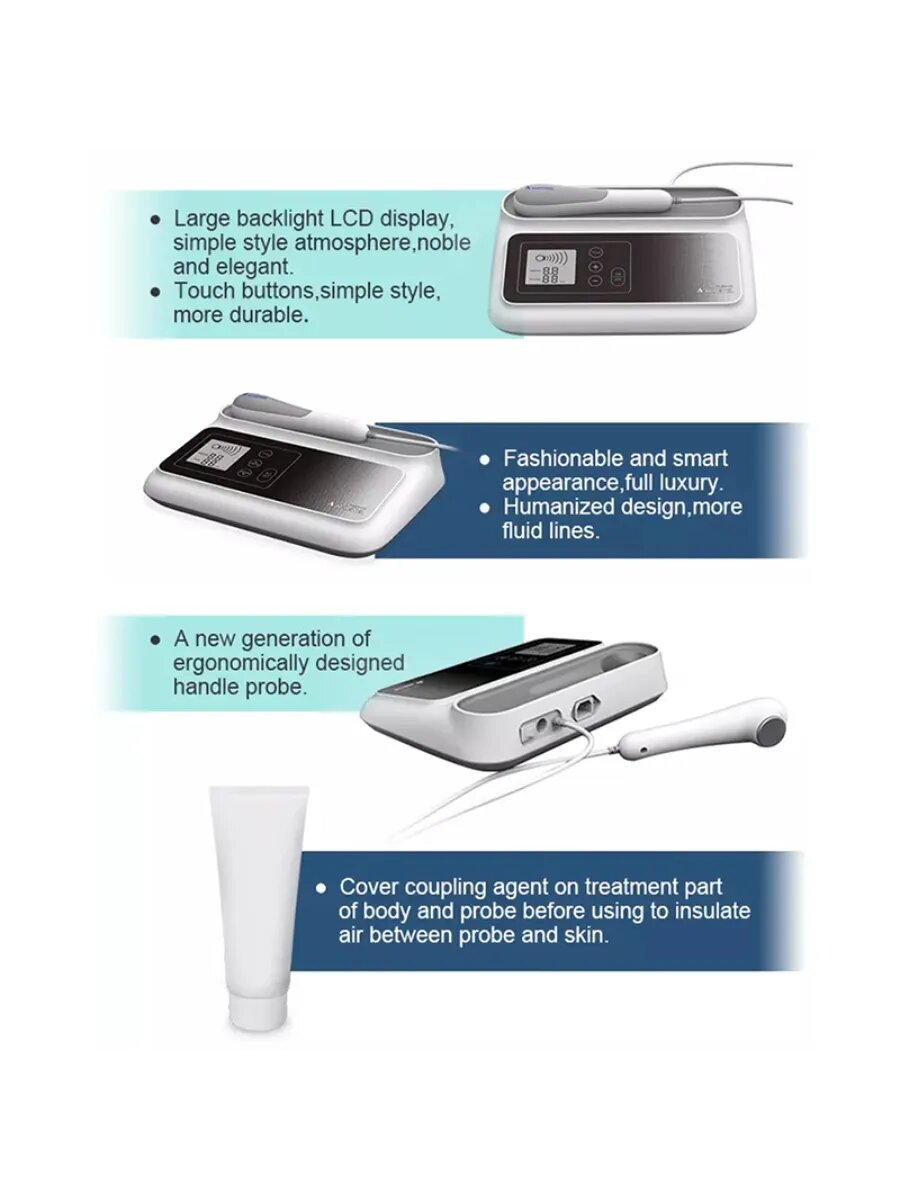 ● Large backlight LCD display, simple style atmosphere,noble and elegant.
● Touch buttons,simple style, more durable.

● Fashionable and smart appearance,full luxury.
● Humanized design,more fluid lines.

● A new generation of ergonomically designed handle probe.

● Cover coupling agent on treatment part of body and probe before using to insulate air between probe and skin.