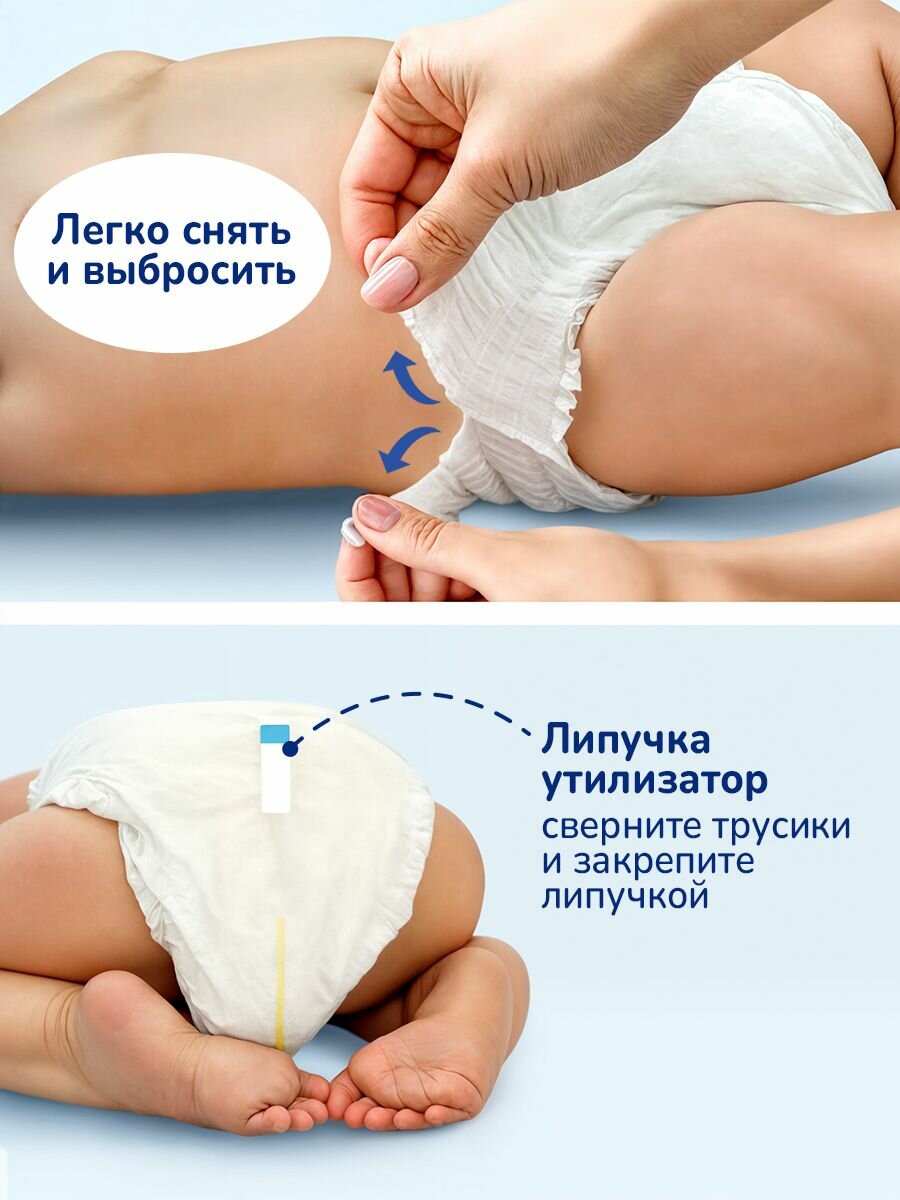 Легко снять и выбросить

Липучка утилизатор

сверните трусики и закрепите липучкой