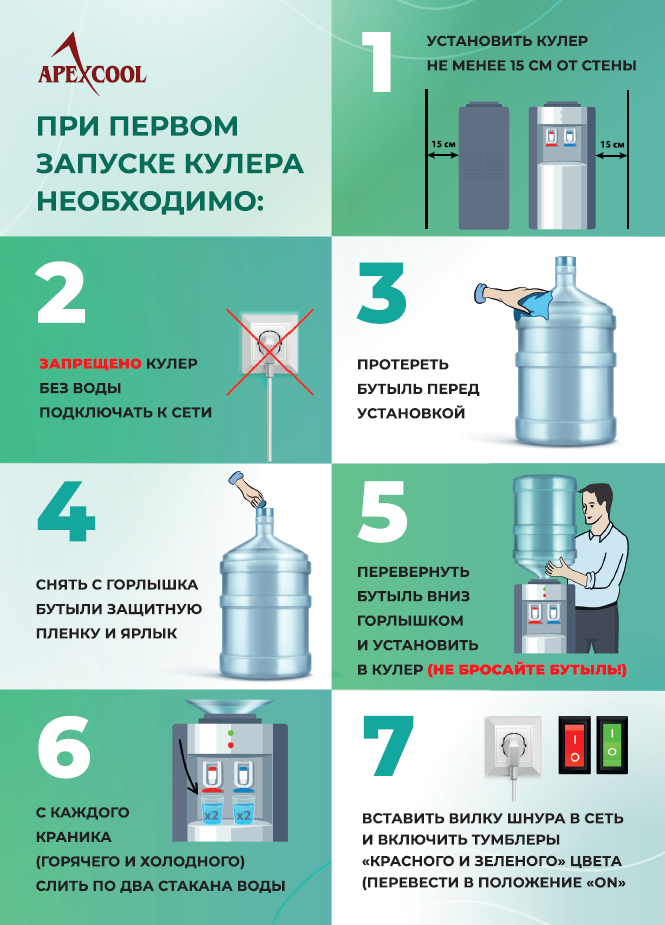 APEXCOOL

ПРИ ПЕРВОМ ЗАПУСКЕ КУЛЕРА НЕОБХОДИМО:

1

УСТАНОВИТЬ КУЛЕР НЕ МЕНЕЕ 15 СМ ОТ СТЕНЫ

15 см

15 см

2

ЗАПРЕЩЕНО КУЛЕР БЕЗ ВОДЫ ПОДКЛЮЧАТЬ К СЕТИ

3

ПРОТЕРЕТЬ БУТЫЛЬ ПЕРЕД УСТАНОВКОЙ

4

СНЯТЬ С ГОРЛЫШКА БУТЫЛИ ЗАЩИТНУЮ ПЛЕНКУ И ЯРЛЫК

5

ПЕРЕВЕРНУТЬ БУТЫЛЬ ВНИЗ ГОРЛЫШКОМ И УСТАНОВИТЬ В КУЛЕР (НЕ БРОСАЙТЕ БУТЫЛЬ!)

6

x2

x2

С КАЖДОГО КРАНИКА (ГОРЯЧЕГО И ХОЛОДНОГО) СЛИТЬ ПО ДВА СТАКАНА ВОДЫ

7

ВСТАВИТЬ ВИЛКУ ШНУРА В СЕТЬ И ВКЛЮЧИТЬ ТУМБЛЕРЫ «КРАСНОГО И ЗЕЛЕНОГО» ЦВЕТА (ПЕРЕВЕСТИ В ПОЛОЖЕНИЕ «ON»