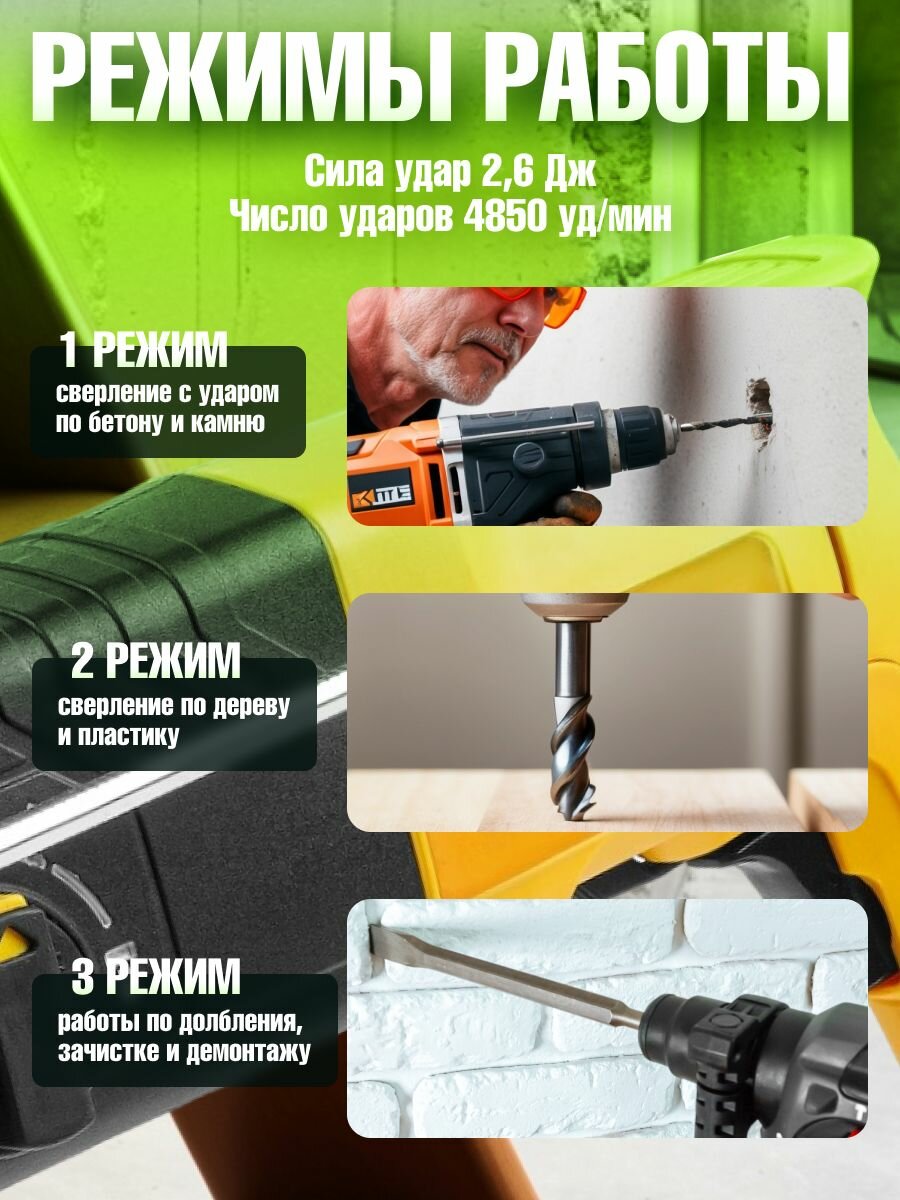 РЕЖИМЫ РАБОТЫ

Сила удар 2,6 Дж
Число ударов 4850 уд/мин

1 РЕЖИМ
сверление с ударом по бетону и камню

2 РЕЖИМ
сверление по дереву и пластику

3 РЕЖИМ
работы по долбления, зачистке и демонтажу