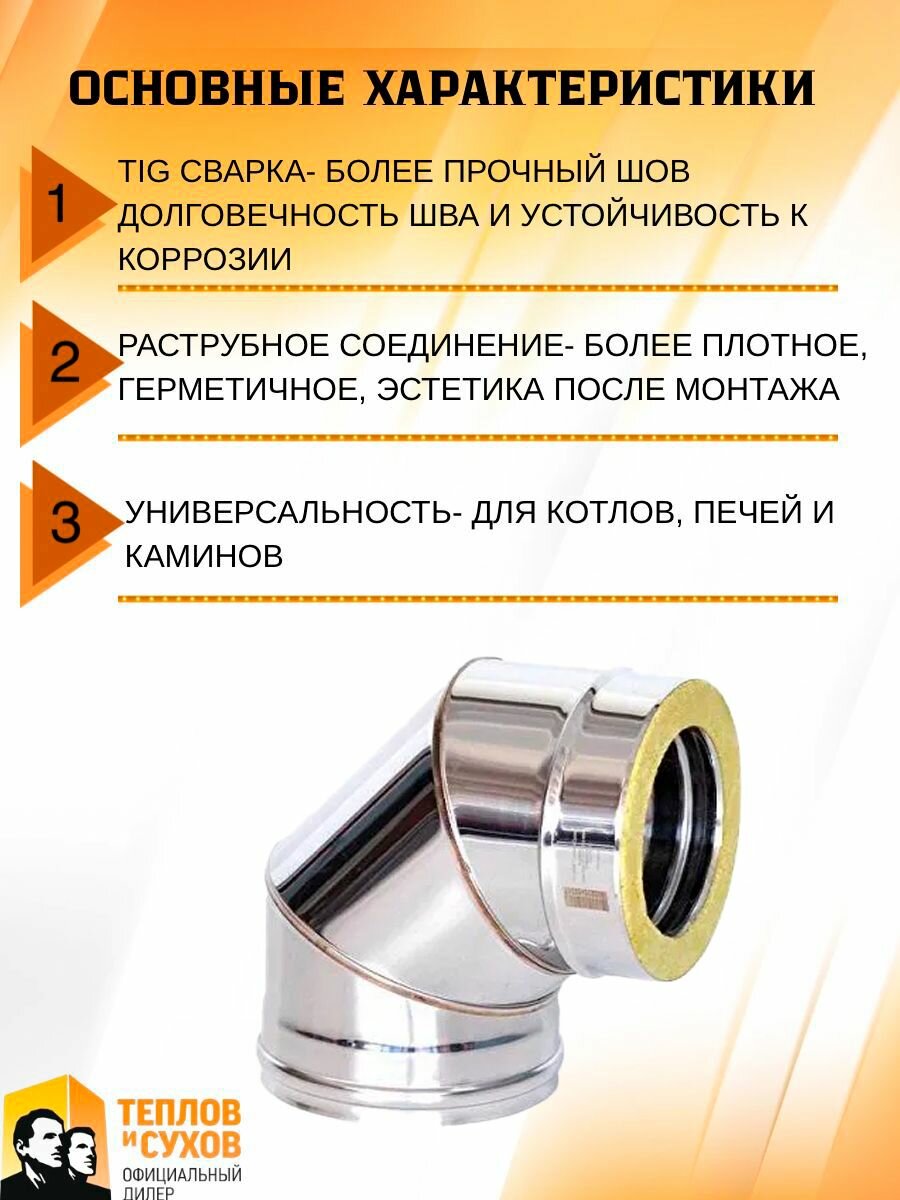 ОСНОВНЫЕ ХАРАКТЕРИСТИКИ

1

TIG СВАРКА- БОЛЕЕ ПРОЧНЫЙ ШОВ ДОЛГОВЕЧНОСТЬ ШВА И УСТОЙЧИВОСТЬ К КОРРОЗИИ

2

РАСТРУБНОЕ СОЕДИНЕНИЕ- БОЛЕЕ ПЛОТНОЕ, ГЕРМЕТИЧНОЕ, ЭСТЕТИКА ПОСЛЕ МОНТАЖА

3

УНИВЕРСАЛЬНОСТЬ- ДЛЯ КОТЛОВ, ПЕЧЕЙ И КАМИНОВ

ТЕПЛОВ И СУХОВ
ОФИЦИАЛЬНЫЙ ДИЛЕР