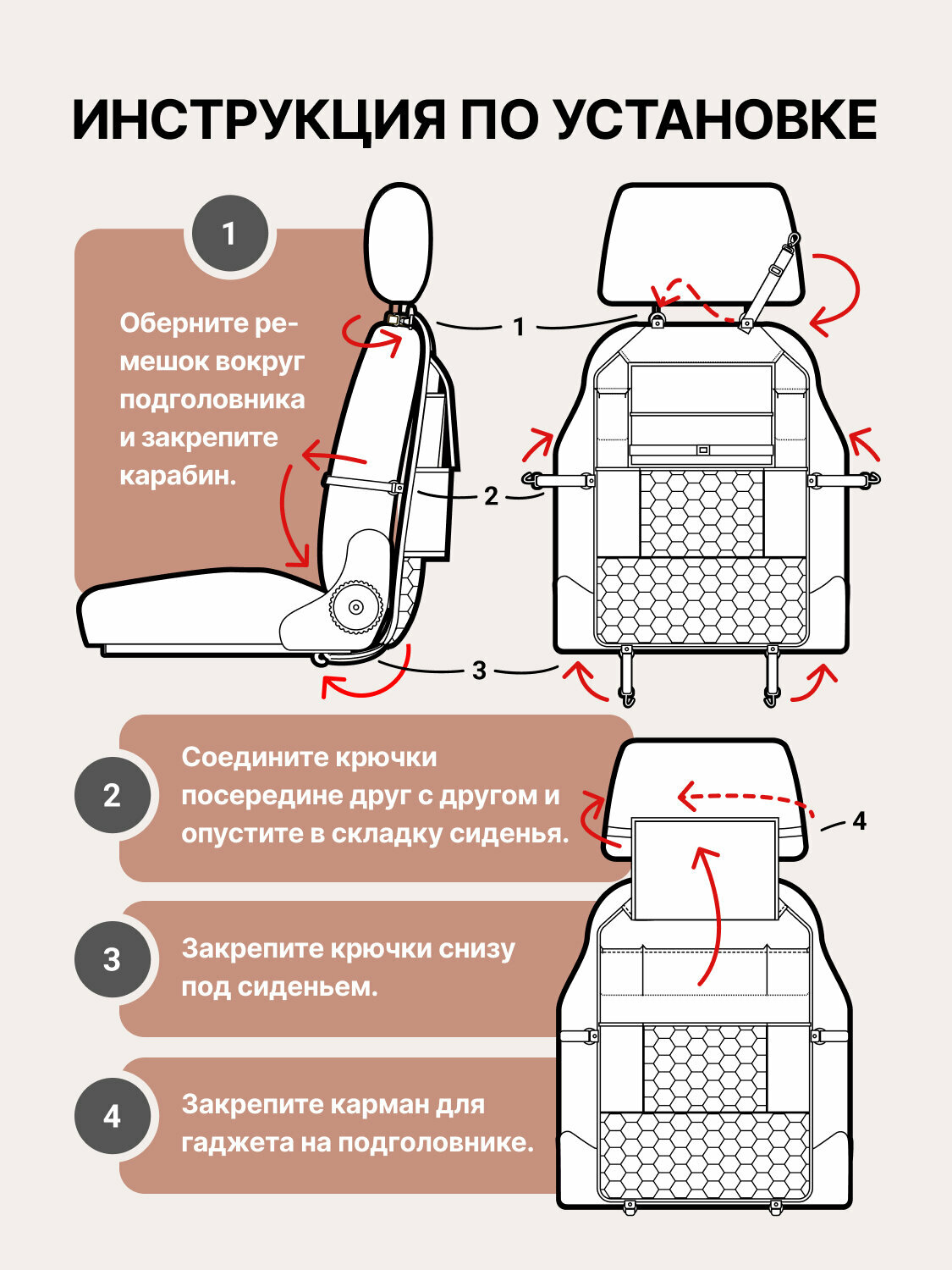 ИНСТРУКЦИЯ ПО УСТАНОВКЕ

1

Оберните ремешок вокруг подголовника и закрепите карабин.

1

2

3

2

Соедините крючки посередине друг с другом и опустите в складку сиденья.

4

3

Закрепите крючки снизу под сиденьем.

4

Закрепите карман для гаджета на подголовнике.