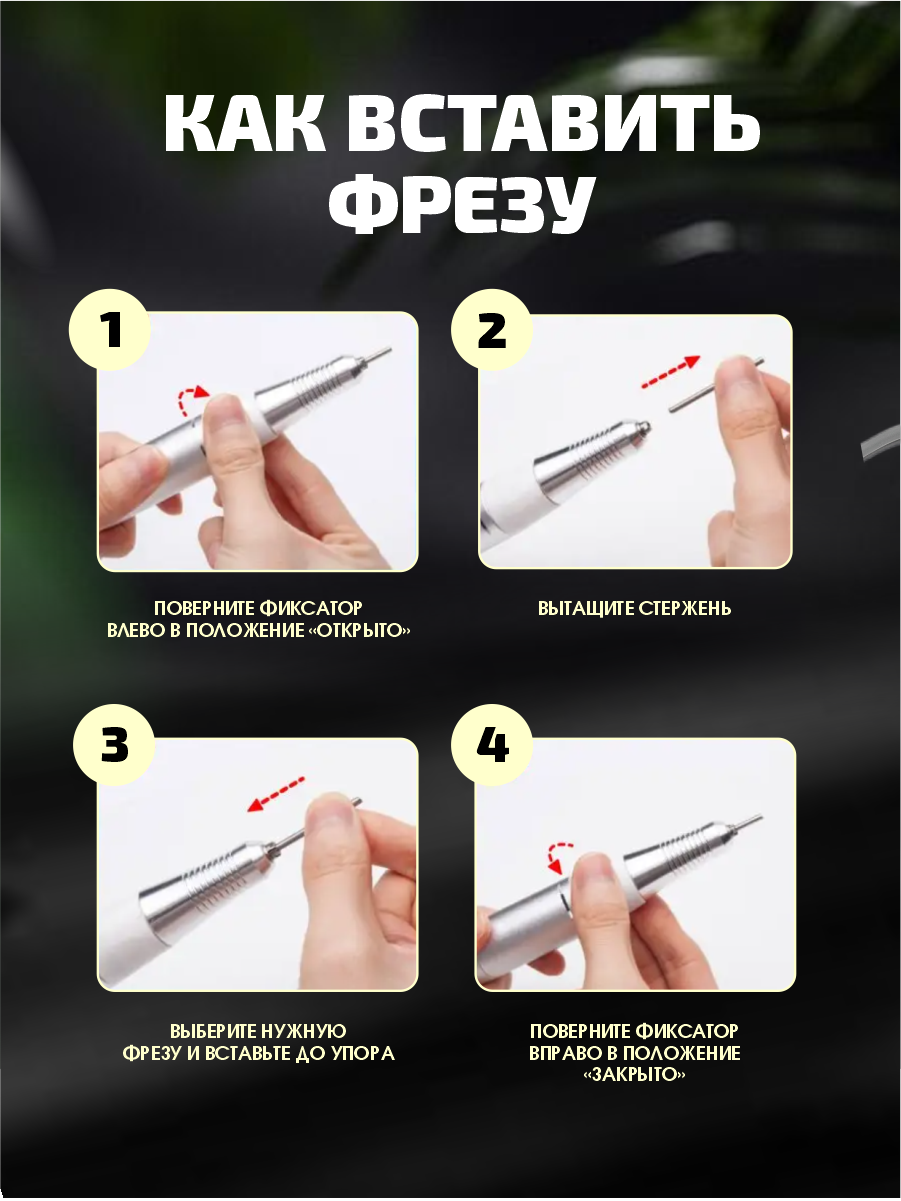 КАК ВСТАВИТЬ ФРЕЗУ

1

ПОВЕРНИТЕ ФИКСАТОР ВЛЕВО В ПОЛОЖЕНИЕ «ОТКРЫТО»

2

ВЫТАЩИТЕ СТЕРЖЕНЬ

3

ВЫБЕРИТЕ НУЖНУЮ ФРЕЗУ И ВСТАВЬТЕ ДО УПОРА

4

ПОВЕРНИТЕ ФИКСАТОР ВПРАВО В ПОЛОЖЕНИЕ «ЗАКРЫТО»