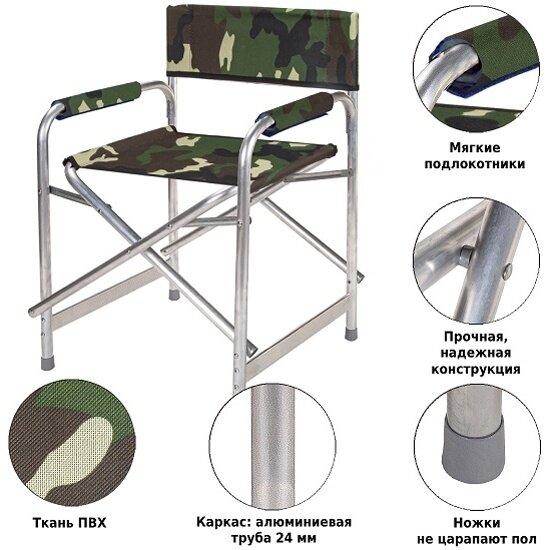 Мягкие подлокотники

Прочная, надежная конструкция

Ткань ПВХ

Каркас: алюминиевая труба 24 мм

Ножки не царапают пол