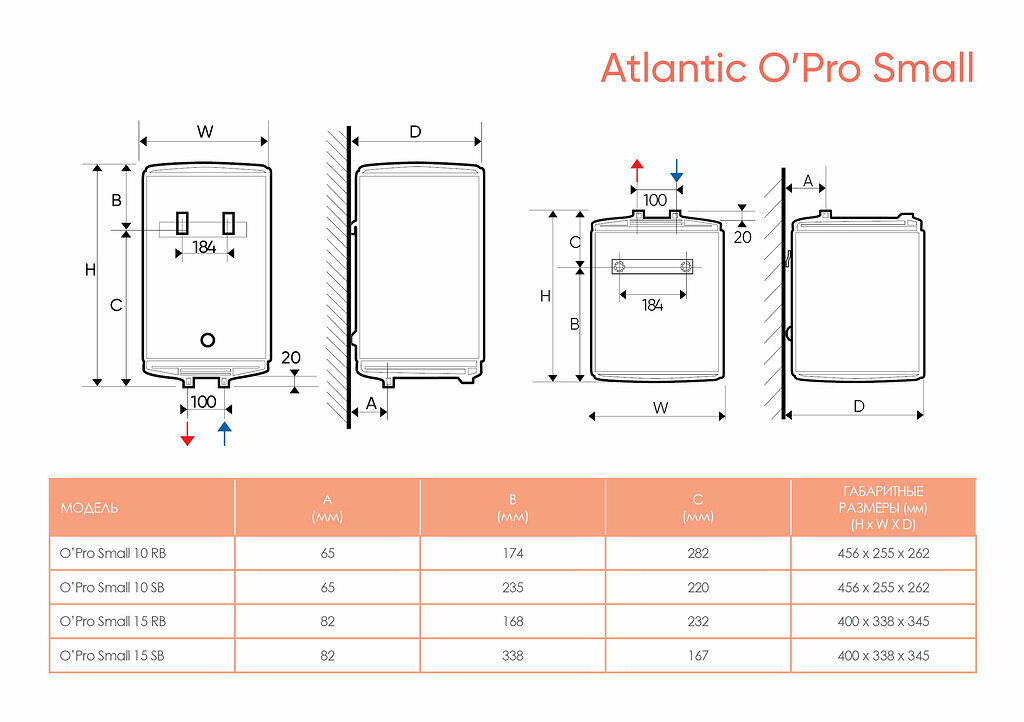 Atlantic O'Pro Small

W
D
B
184
H
C
20
100
A

100
20
A
C
H
184
B
W
D

| МОДЕЛЬ | A (мм) | B (мм) | C (мм) | ГАБАРИТНЫЕ РАЗМЕРЫ (мм) (H x W X D) |
|---|---|---|---|---|
| O'Pro Small 10 RB | 65 | 174 | 282 | 456 x 255 x 262 |
| O'Pro Small 10 SB | 65 | 235 | 220 | 456 x 255 x 262 |
| O'Pro Small 15 RB | 82 | 168 | 232 | 400 x 338 x 345 |
| O'Pro Small 15 SB | 82 | 338 | 167 | 400 x 338 x 345 |