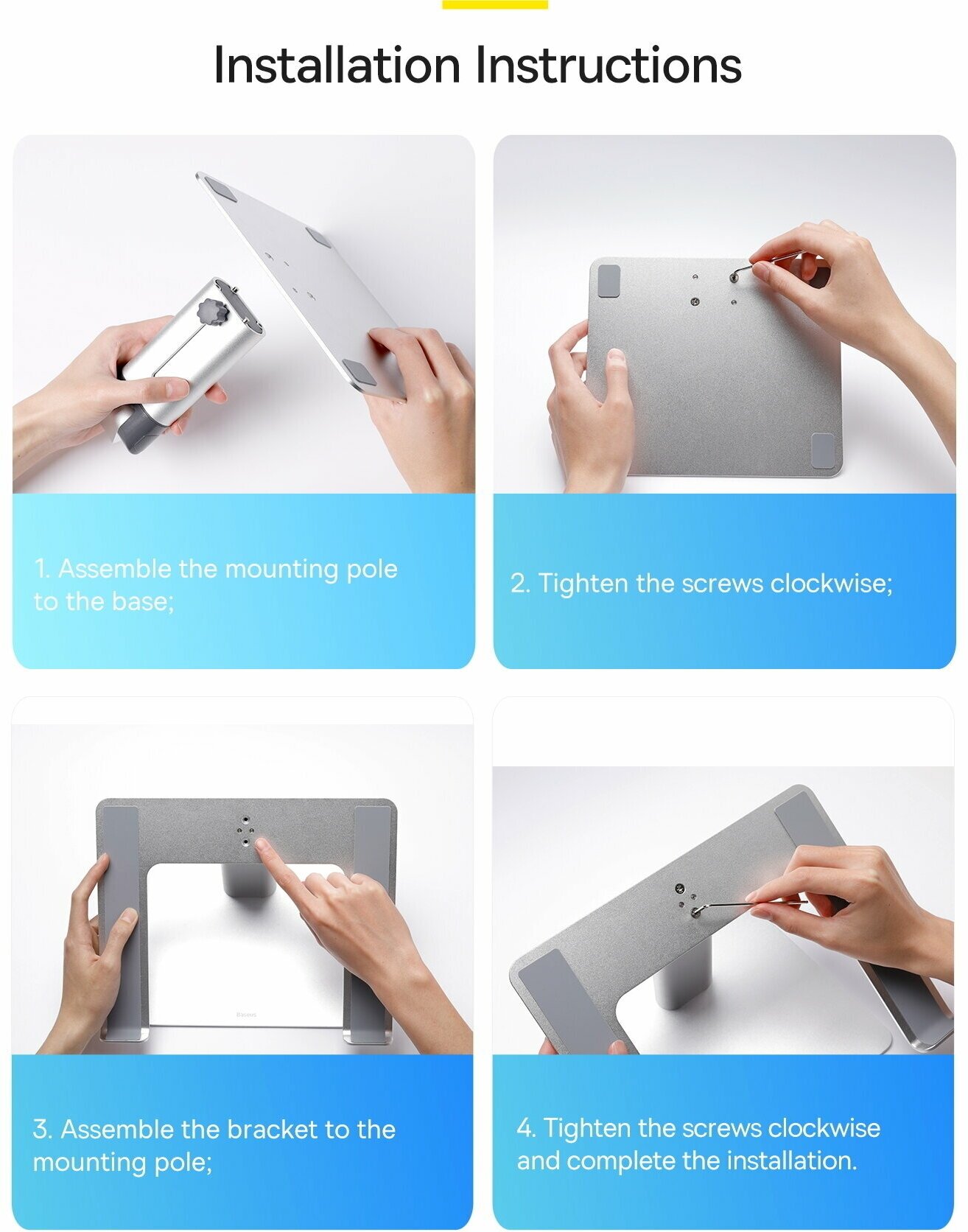 Installation Instructions

1. Assemble the mounting pole to the base;

2. Tighten the screws clockwise;

Baseus

3. Assemble the bracket to the mounting pole;

4. Tighten the screws clockwise and complete the installation.