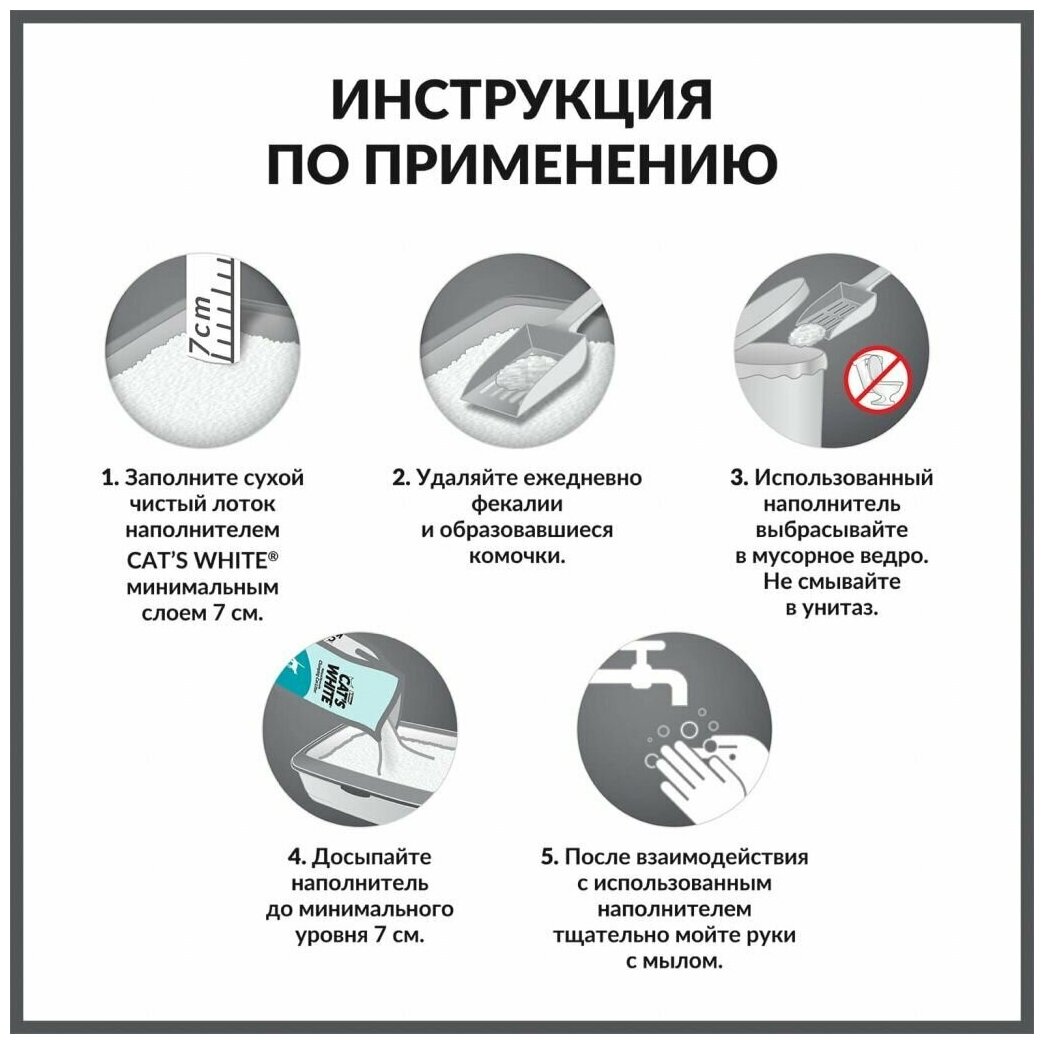 ИНСТРУКЦИЯ ПО ПРИМЕНЕНИЮ

7cm

1. Заполните сухой чистый лоток наполнителем CAT'S WHITE® минимальным слоем 7 см.

2. Удаляйте ежедневно фекалии и образовавшиеся комочки.

3. Использованный наполнитель выбрасывайте в мусорное ведро. Не смывайте в унитаз.

CAT'S WHITE

4. Досыпайте наполнитель до минимального уровня 7 см.

5. После взаимодействия с использованным наполнителем тщательно мойте руки с мылом.