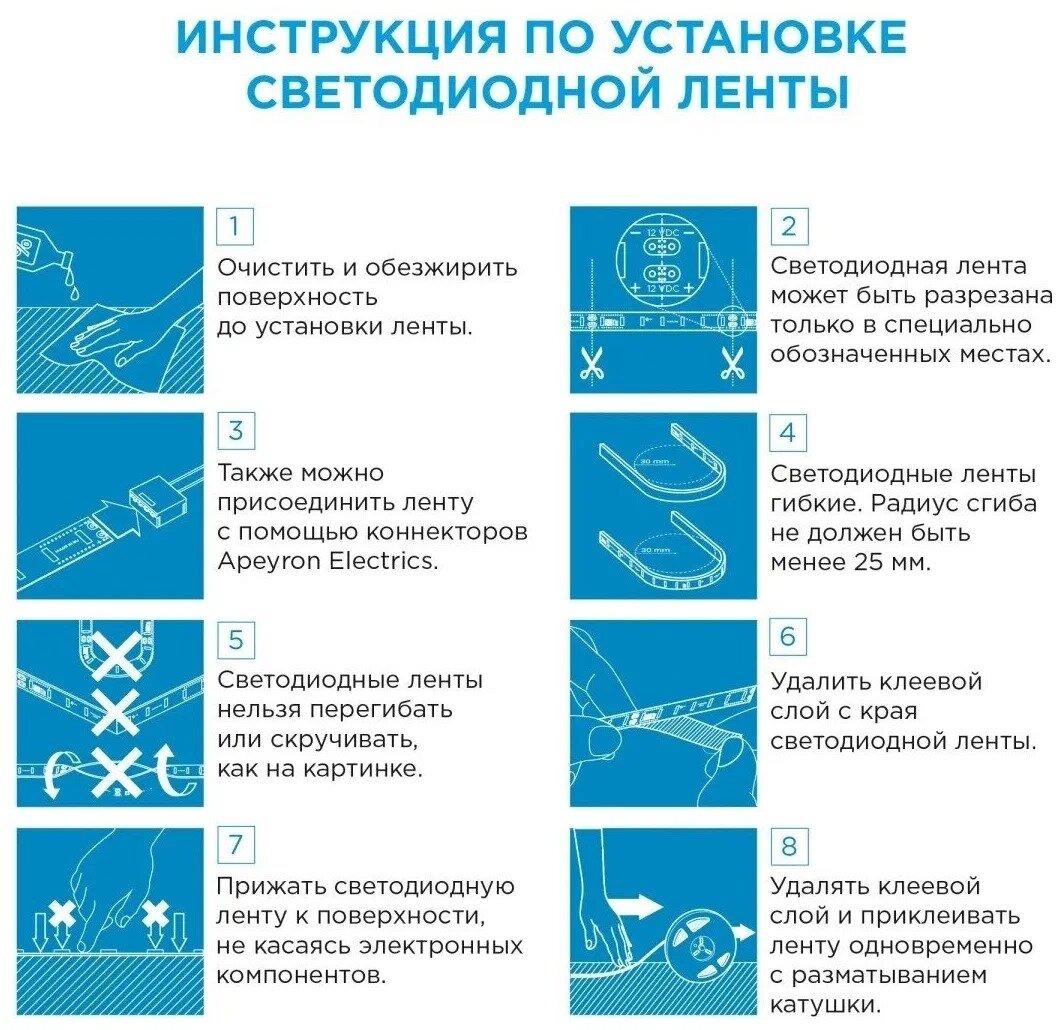 ИНСТРУКЦИЯ ПО УСТАНОВКЕ СВЕТОДИОДНОЙ ЛЕНТЫ

1
Очистить и обезжирить поверхность до установки ленты.

12 V DC
12 V DC

2
Светодиодная лента может быть разрезана только в специально обозначенных местах.

3
Также можно присоединить ленту с помощью коннекторов Apeyron Electrics.

30 mm
30 mm

4
Светодиодные ленты гибкие. Радиус сгиба не должен быть менее 25 мм.

5
Светодиодные ленты нельзя перегибать или скручивать, как на картинке.

6
Удалить клеевой слой с края светодиодной ленты.

7
Прижать светодиодную ленту к поверхности, не касаясь электронных компонентов.

8
Удалять клеевой слой и приклеивать ленту одновременно с разматыванием катушки.