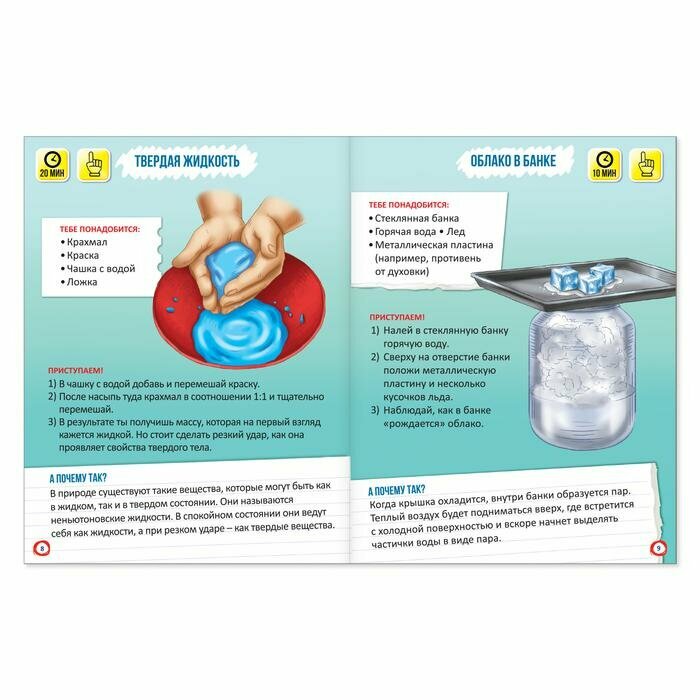 20 МИН

ТВЕРДАЯ ЖИДКОСТЬ

ТЕБЕ ПОНАДОБИТСЯ:
• Крахмал
• Краска
• Чашка с водой
• Ложка

ПРИСТУПАЕМ!
1) В чашку с водой добавь и перемешай краску.
2) После насыпь туда крахмал в соотношении 1:1 и тщательно перемешай.
3) В результате ты получишь массу, которая на первый взгляд кажется жидкой. Но стоит сделать резкий удар, как она проявляет свойства твердого тела.

А ПОЧЕМУ ТАК?
В природе существуют такие вещества, которые могут быть как в жидком, так и в твердом состоянии. Они называются неньютоновские жидкости. В спокойном состоянии они ведут себя как жидкости, а при резком ударе – как твердые вещества.

8

ОБЛАКО В БАНКЕ

10 МИН

ТЕБЕ ПОНАДОБИТСЯ:
• Стеклянная банка
• Горячая вода • Лед
• Металлическая пластина (например, противень от духовки)

ПРИСТУПАЕМ!
1) Налей в стеклянную банку горячую воду.
2) Сверху на отверстие банки положи металлическую пластину и несколько кусочков льда.
3) Наблюдай, как в банке «рождается» облако.

А ПОЧЕМУ ТАК?
Когда крышка охладится, внутри банки образуется пар. Теплый воздух будет подниматься вверх, где встретится с холодной поверхностью и вскоре начнет выделять частички воды в виде пара.

9