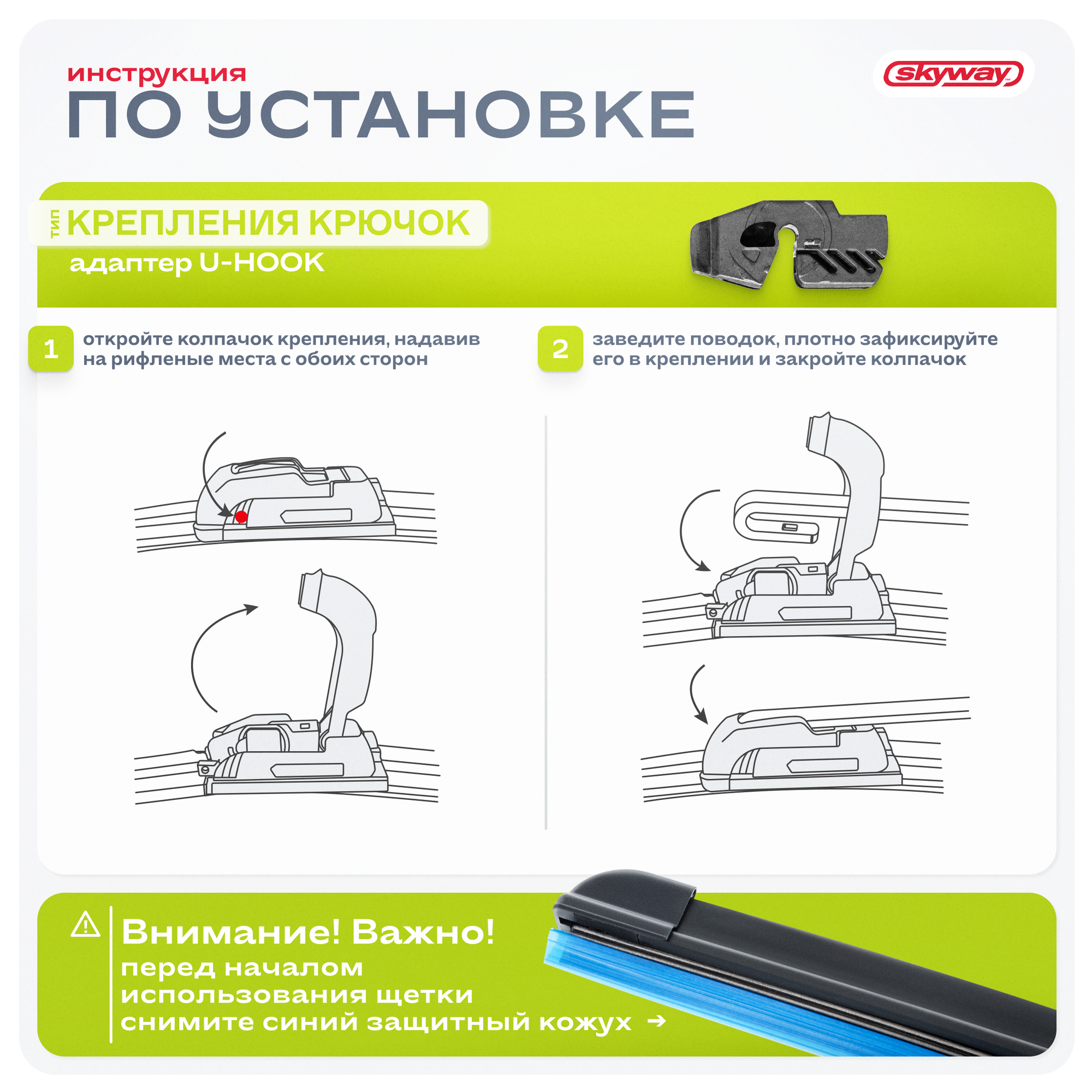 инструкция
ПО УСТАНОВКЕ

skyway

тип КРЕПЛЕНИЯ КРЮЧОК
адаптер U-HOOK

1 откройте колпачок крепления, надавив на рифленые места с обоих сторон

2 заведите поводок, плотно зафиксируйте его в креплении и закройте колпачок

Внимание! Важно!
перед началом использования щетки снимите синий защитный кожух →