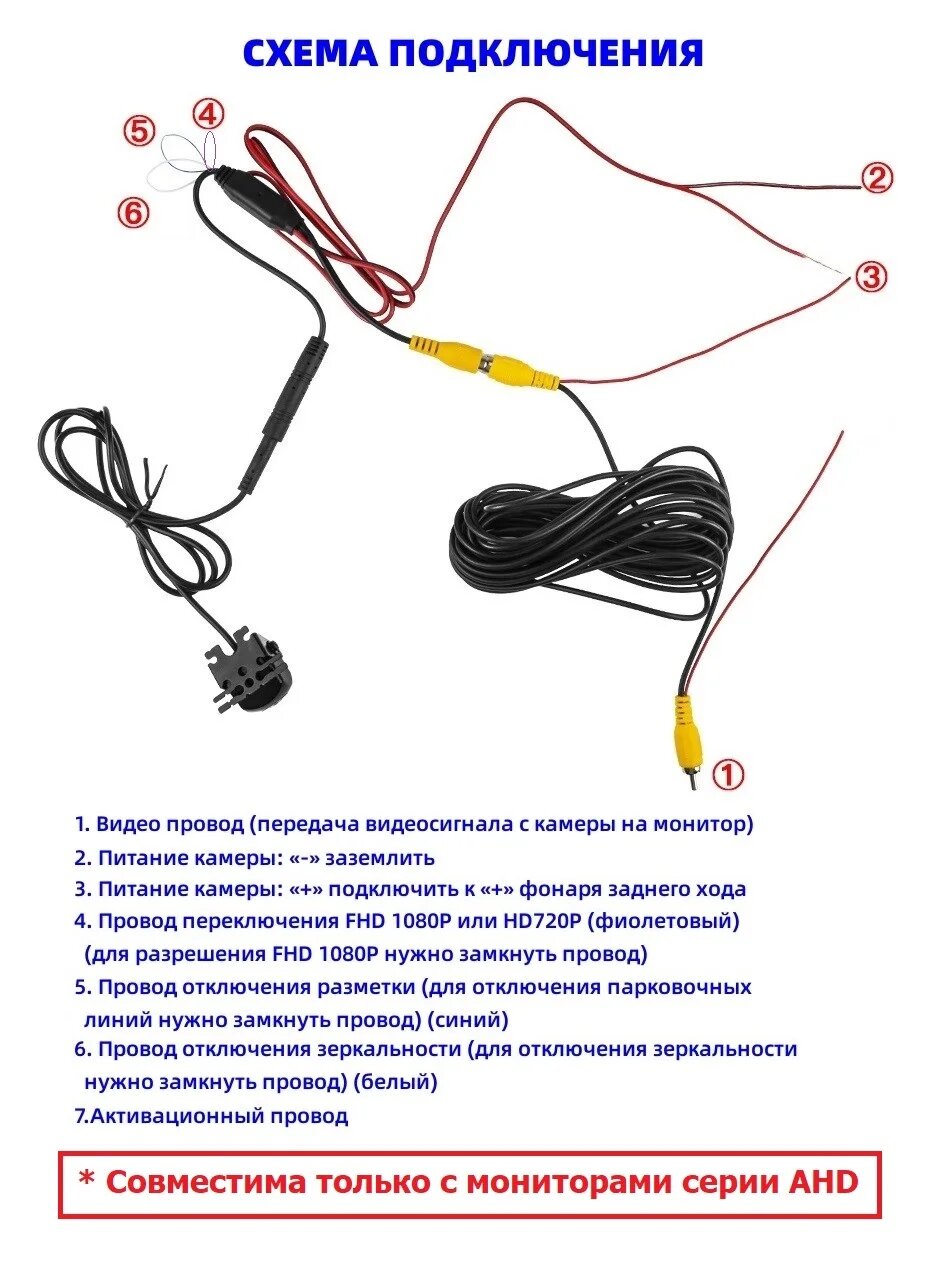 СХЕМА ПОДКЛЮЧЕНИЯ

⑤ ④

⑥

②

③

①

1. Видео провод (передача видеосигнала с камеры на монитор)
2. Питание камеры: «-» заземлить
3. Питание камеры: «+» подключить к «+» фонаря заднего хода
4. Провод переключения FHD 1080P или HD720P (фиолетовый) (для разрешения FHD 1080P нужно замкнуть провод)
5. Провод отключения разметки (для отключения парковочных линий нужно замкнуть провод) (синий)
6. Провод отключения зеркальности (для отключения зеркальности нужно замкнуть провод) (белый)
7.Активационный провод

* Совместима только с мониторами серии AHD