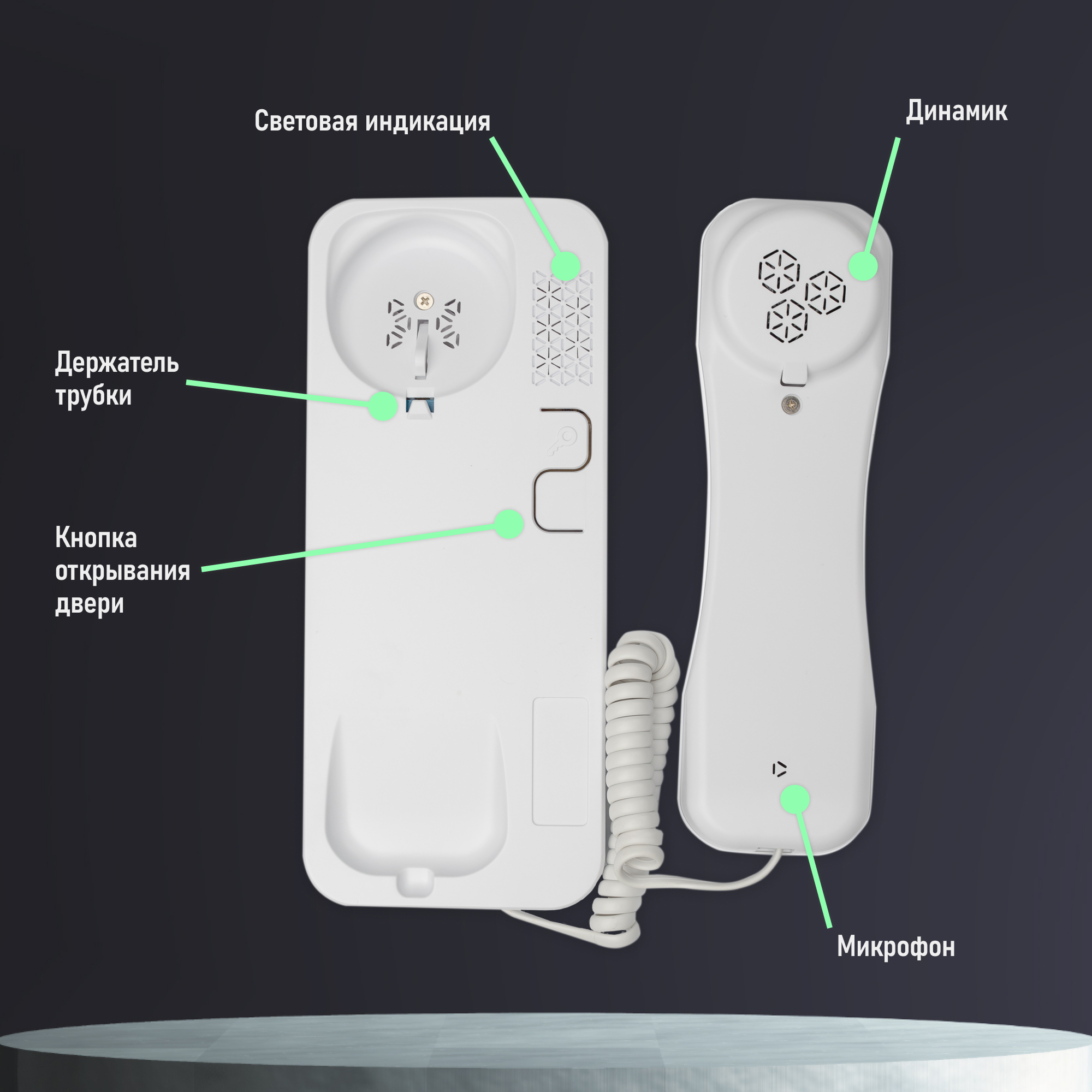 Световая индикация

Динамик

Держатель трубки

Кнопка открывания двери

Микрофон