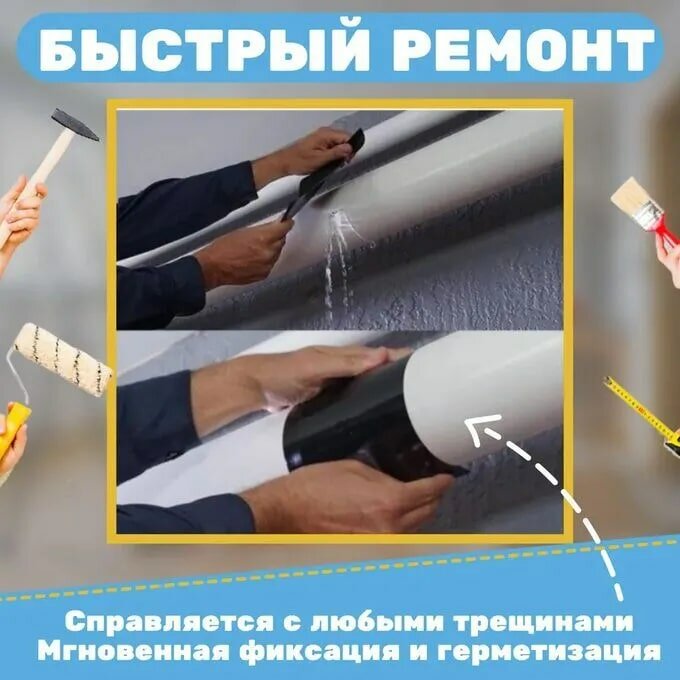 БЫСТРЫЙ РЕМОНТ

Справляется с любыми трещинами
Мгновенная фиксация и герметизация