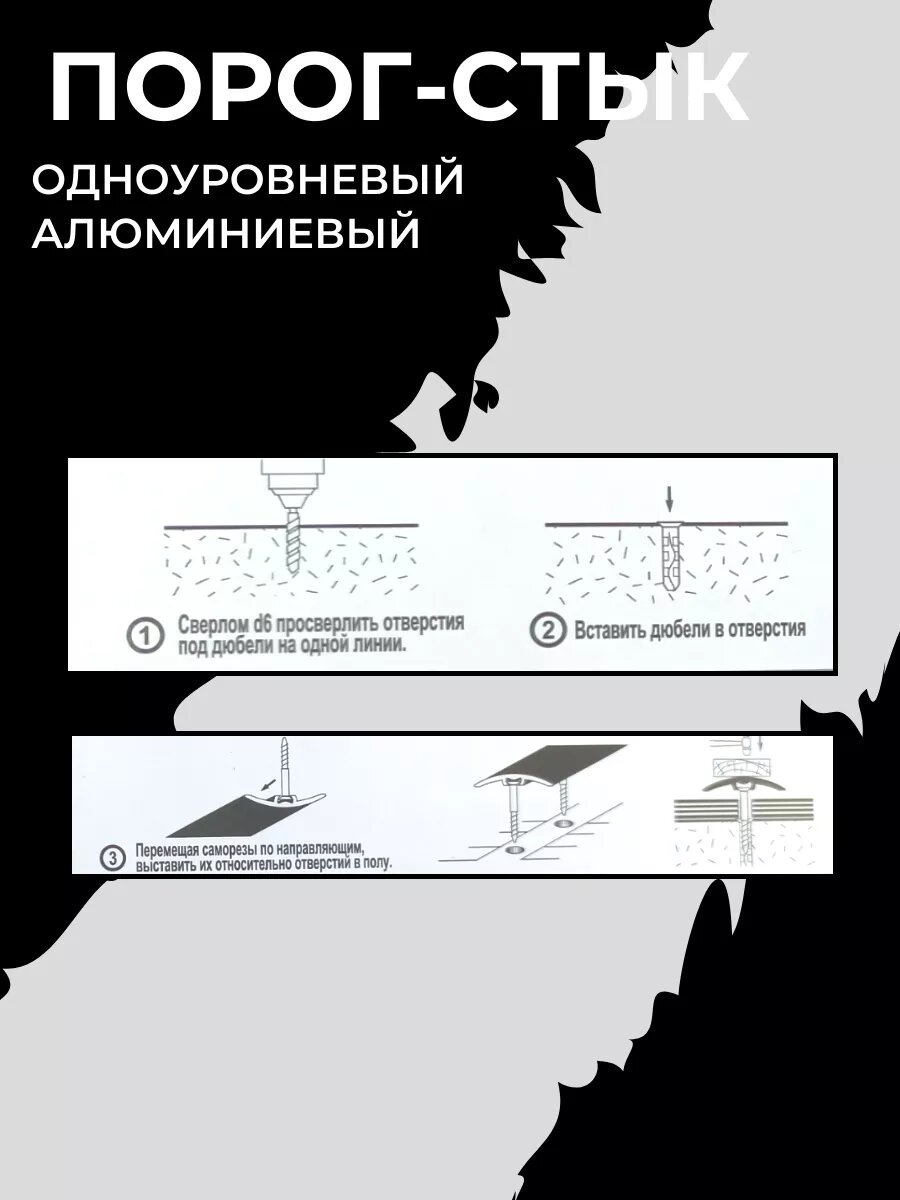 ПОРОГ-СТЫК

ОДНОУРОВНЕВЫЙ
АЛЮМИНИЕВЫЙ

1 Сверлом d6 просверлить отверстия под дюбели на одной линии.

2 Вставить дюбели в отверстия

3 Перемещая саморезы по направляющим, выставить их относительно отверстий в полу.