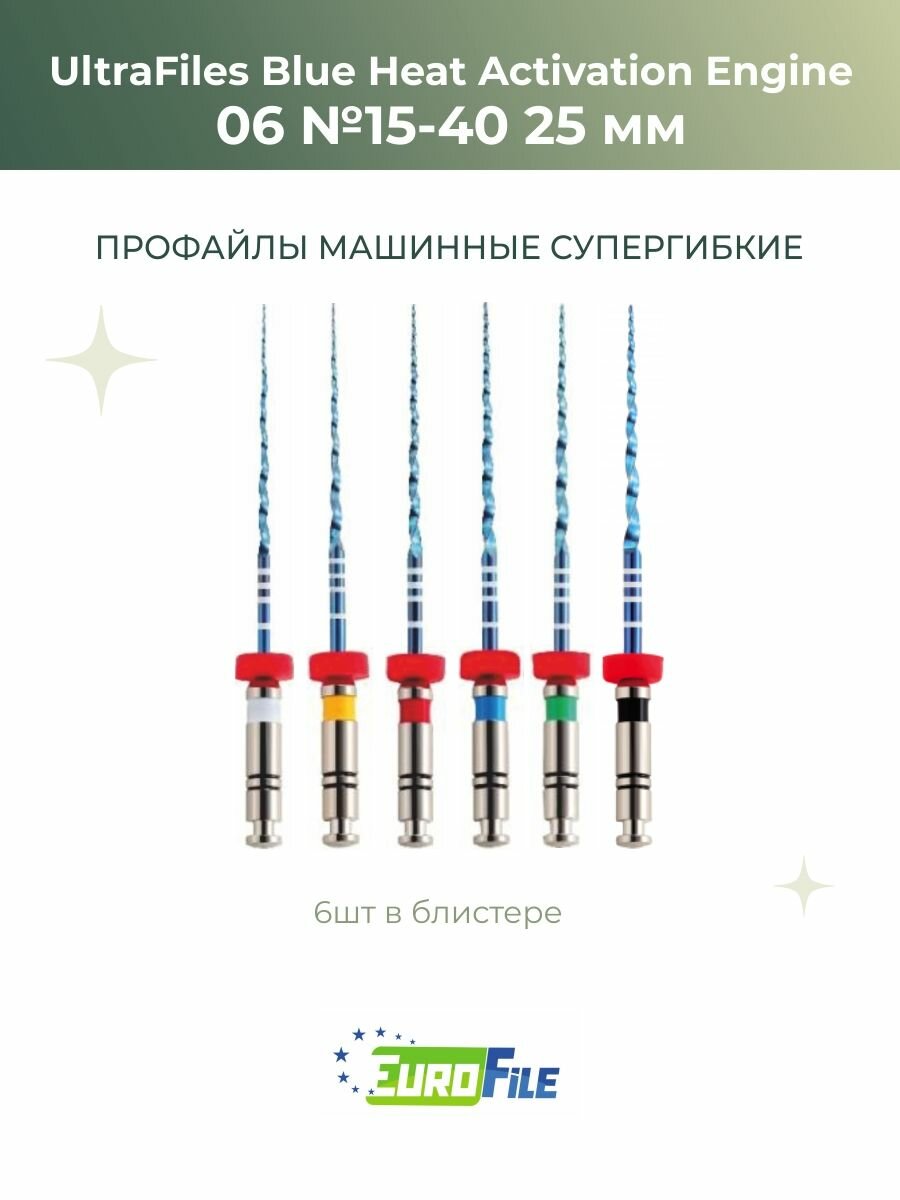 UltraFiles Blue Heat Activation Engine
06 №15-40 25 мм

ПРОФАЙЛЫ МАШИННЫЕ СУПЕРГИБКИЕ

6шт в блистере

EUROFILE