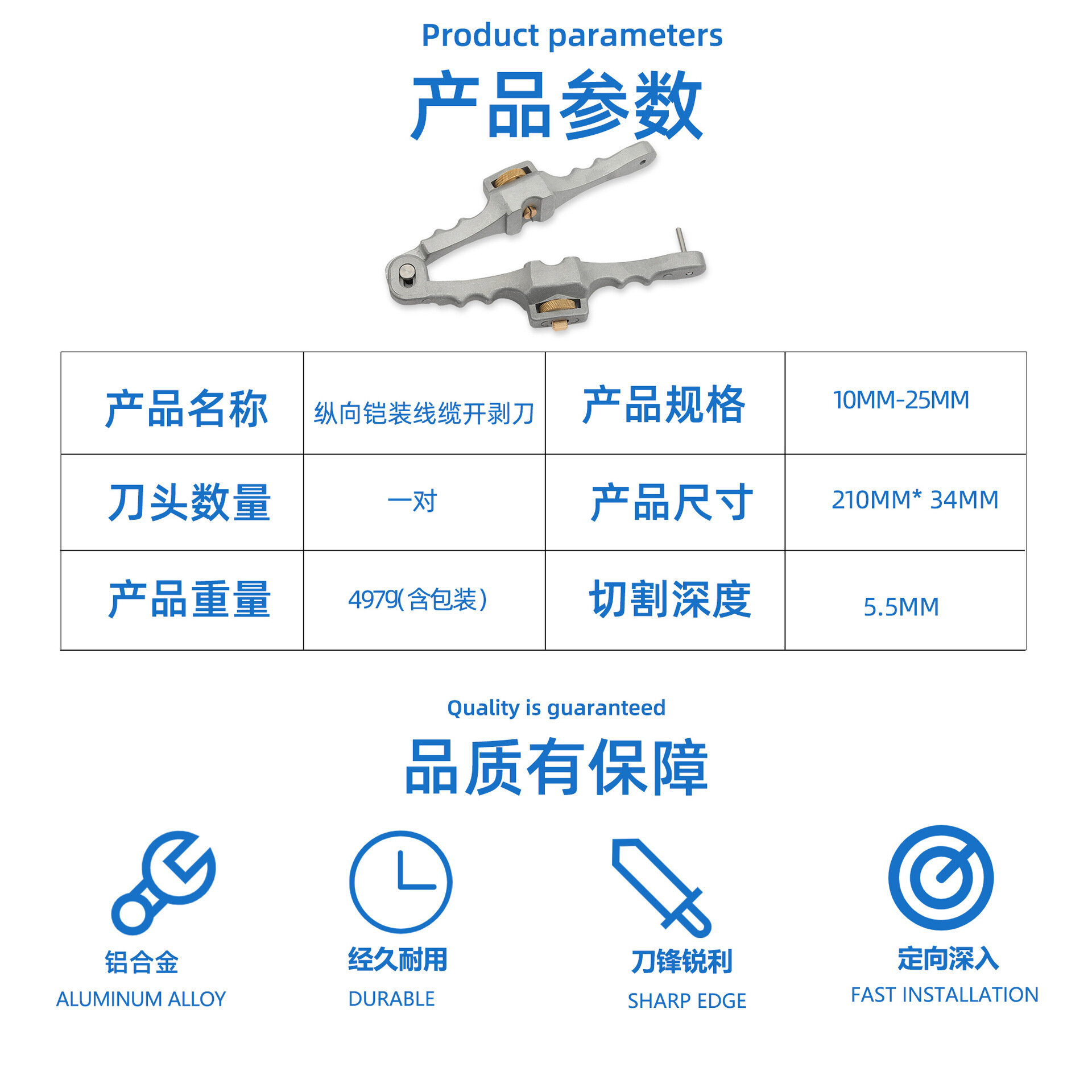 Product parameters

产品参数

| 产品名称 | 纵向铠装线缆开剥刀 | 产品规格 | 10MM-25MM |
|---|---|---|---|
| 刀头数量 | 一对 | 产品尺寸 | 210MM* 34MM |
| 产品重量 | 497g(含包装) | 切割深度 | 5.5MM |

Quality is guaranteed

品质有保障

铝合金
ALUMINUM ALLOY

经久耐用
DURABLE

刀锋锐利
SHARP EDGE

定向深入
FAST INSTALLATION