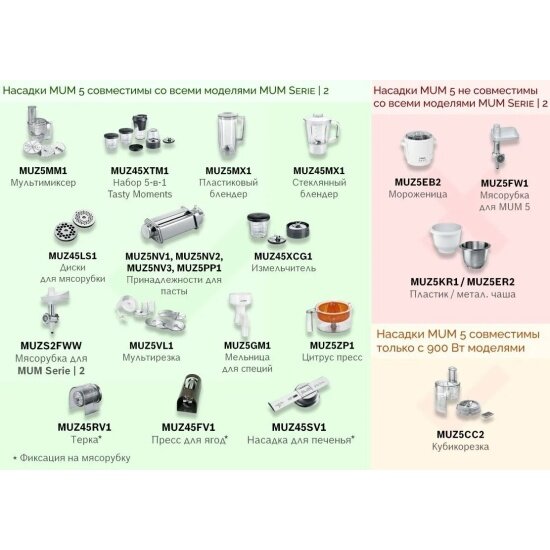 Насадки MUM 5 совместимы со всеми моделями MUM Serie | 2

MUZ5MM1
Мультимиксер

MUZ45XTM1
Набор 5-в-1
Tasty Moments

MUZ5MX1
Пластиковый блендер

MUZ45MX1
Стеклянный блендер

MUZ45LS1
Диски для мясорубки

MUZ5NV1, MUZ5NV2, MUZ5NV3, MUZ5PP1
Принадлежности для пасты

MUZ45XCG1
Измельчитель

MUZS2FWW
Мясорубка для MUM Serie | 2

MUZ5VL1
Мультирезка

MUZ5GM1
Мельница для специй

MUZ5ZP1
Цитрус пресс

MUZ45RV1
Терка*

MUZ45FV1
Пресс для ягод*

MUZ45SV1
Насадка для печенья*

* Фиксация на мясорубку

Насадки MUM 5 не совместимы со всеми моделями MUM Serie | 2

MUZ5EB2
Мороженица

MUZ5FW1
Мясорубка для MUM 5

MUZ5KR1 / MUZ5ER2
Пластик / метал. чаша

Насадки MUM 5 совместимы только с 900 Вт моделями

MUZ5CC2
Кубикорезка