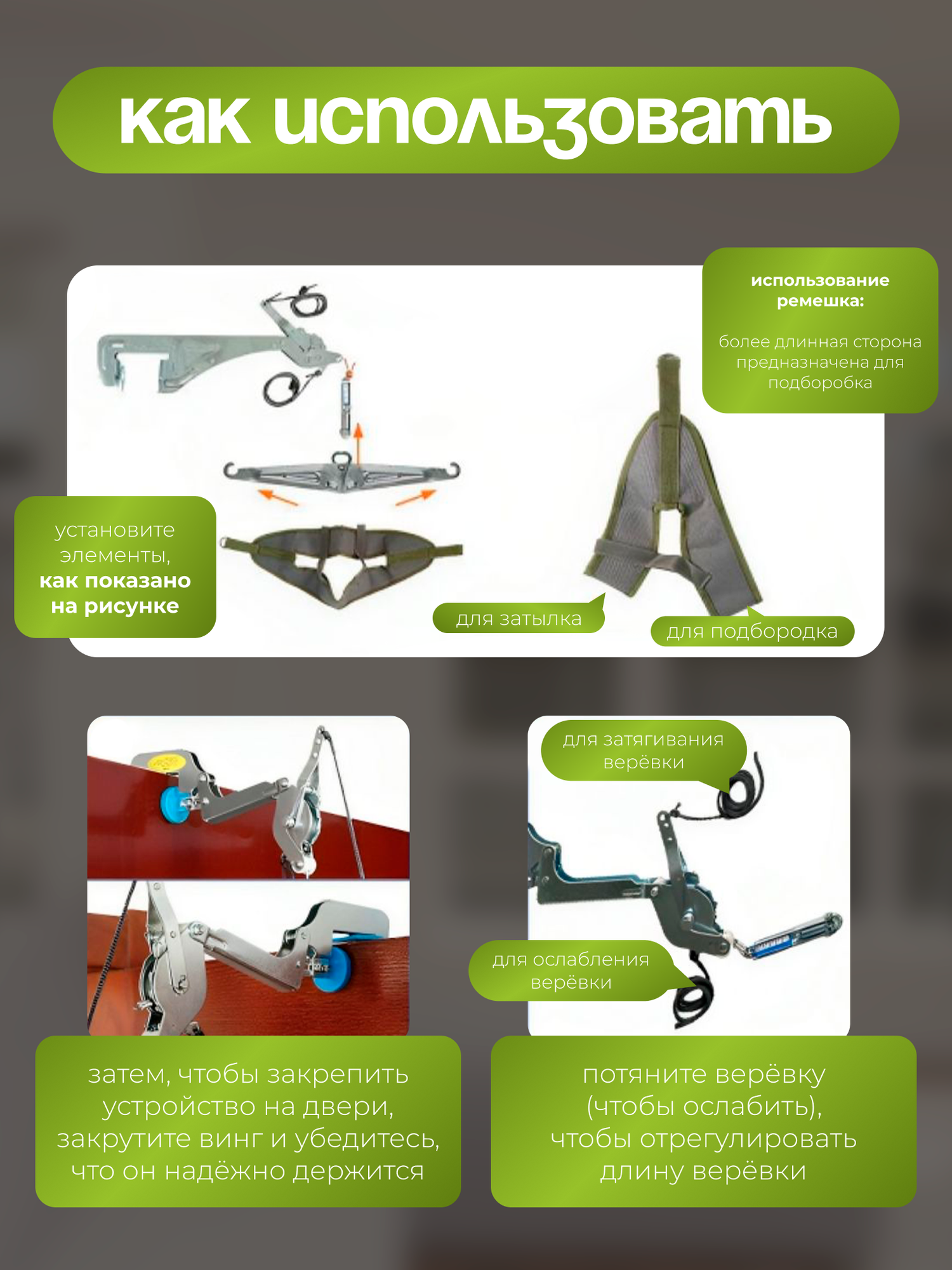 как использовать

использование ремешка:

более длинная сторона предназначена для подборобка

установите элементы, как показано на рисунке

для затылка

для подбородка

для затягивания верёвки

для ослабления верёвки

затем, чтобы закрепить устройство на двери, закрутите винг и убедитесь, что он надёжно держится

потяните верёвку (чтобы ослабить), чтобы отрегулировать длину верёвки