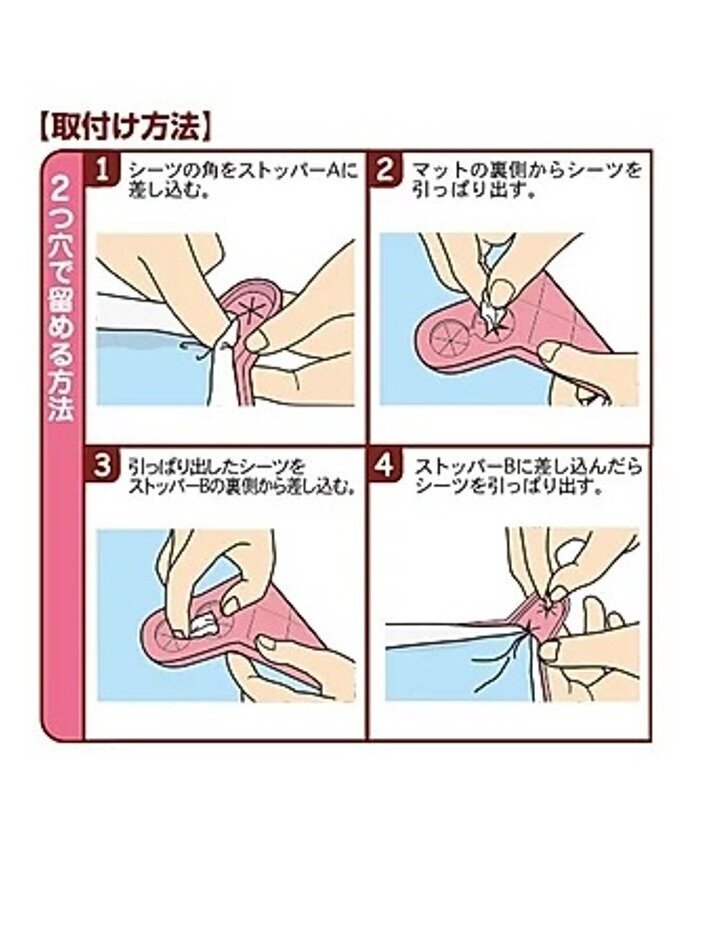 【取付け方法】

2つ穴で留める方法

1 シーツの角をストッパーAに差し込む。

2 マットの裏側からシーツを引っぱり出す。

3 引っぱり出したシーツをストッパーBの裏側から差し込む。

4 ストッパーBに差し込んだらシーツを引っぱり出す。