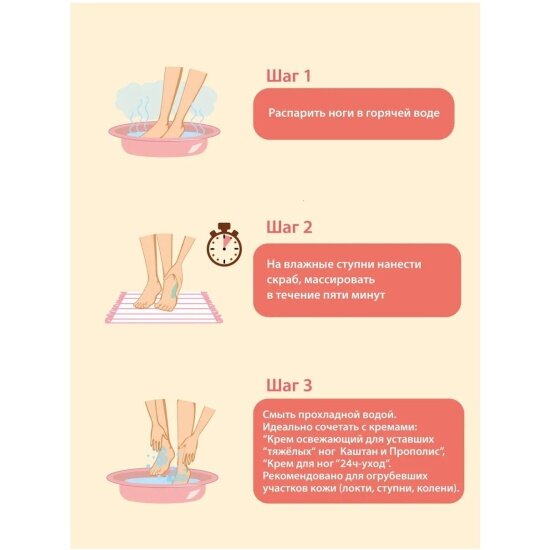 Шаг 1

Распарить ноги в горячей воде

Шаг 2

На влажные ступни нанести скраб, массировать в течение пяти минут

Шаг 3

Смыть прохладной водой. Идеально сочетать с кремами: "Крем освежающий для уставших "тяжёлых" ног Каштан и Прополис", "Крем для ног "24ч-уход". Рекомендовано для огрубевших участков кожи (локти, ступни, колени).