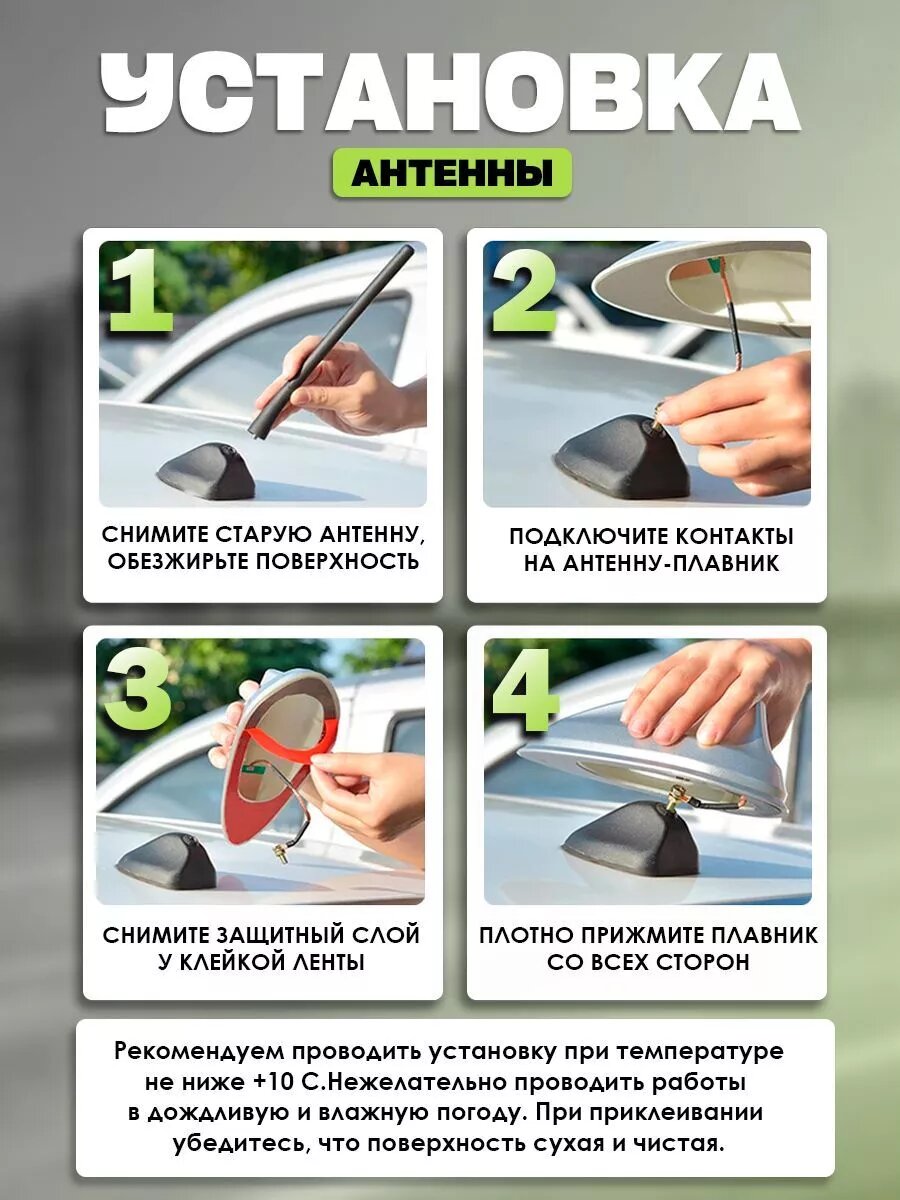 УСТАНОВКА

АНТЕННЫ

1

СНИМИТЕ СТАРУЮ АНТЕННУ, ОБЕЗЖИРЬТЕ ПОВЕРХНОСТЬ

2

ПОДКЛЮЧИТЕ КОНТАКТЫ НА АНТЕННУ-ПЛАВНИК

3

СНИМИТЕ ЗАЩИТНЫЙ СЛОЙ У КЛЕЙКОЙ ЛЕНТЫ

4

ПЛОТНО ПРИЖМИТЕ ПЛАВНИК СО ВСЕХ СТОРОН

Рекомендуем проводить установку при температуре не ниже +10 С.Нежелательно проводить работы в дождливую и влажную погоду. При приклеивании убедитесь, что поверхность сухая и чистая.