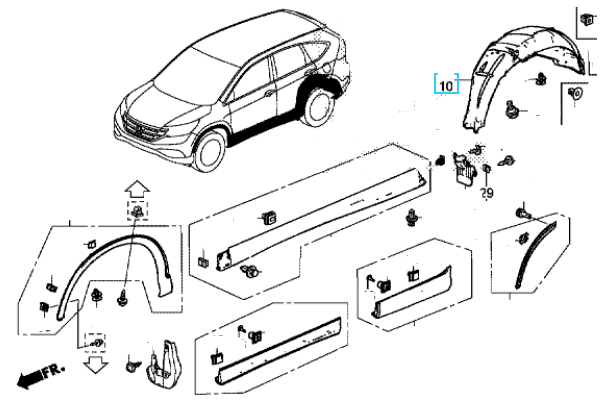 10

29

FR.