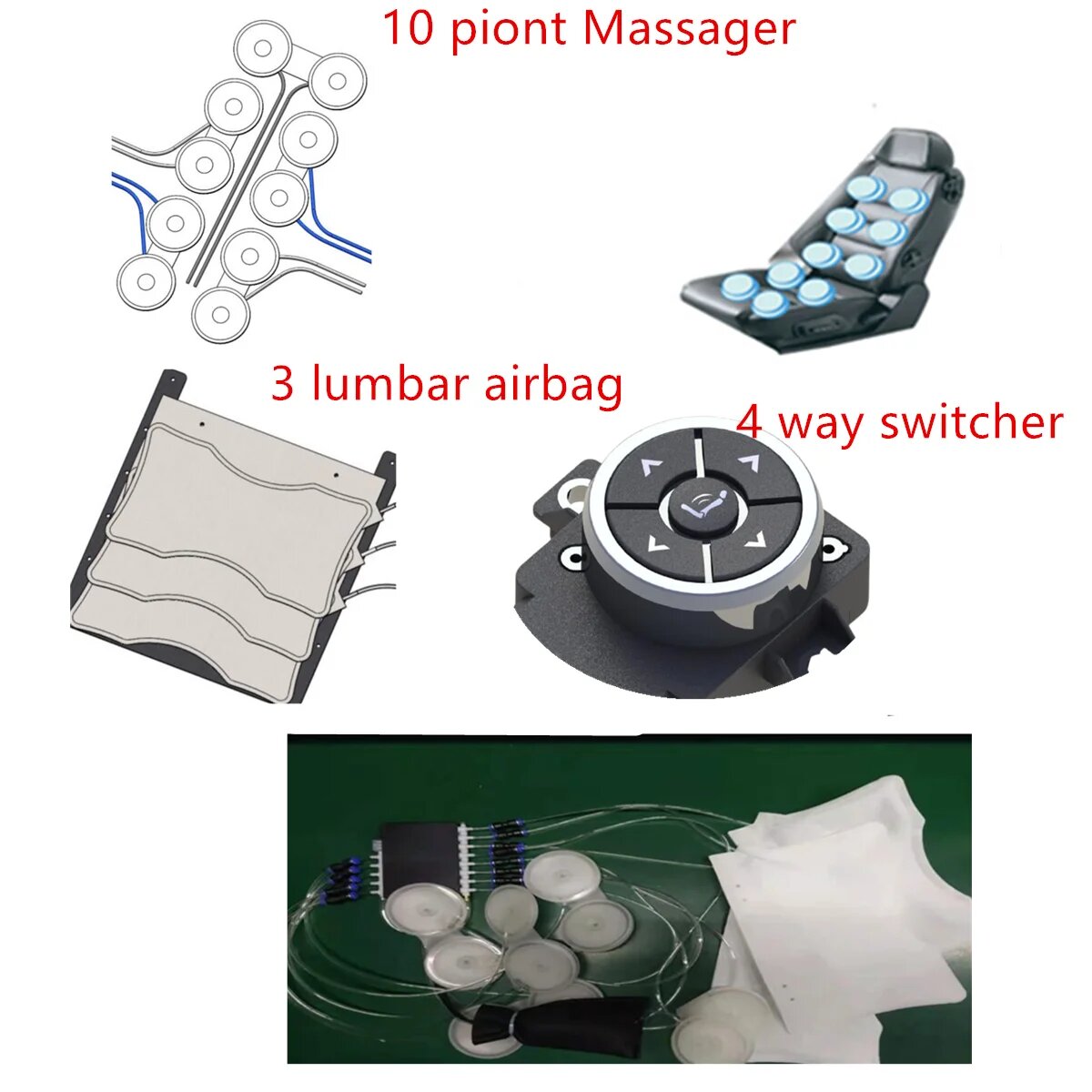 10 piont Massager

3 lumbar airbag

4 way switcher